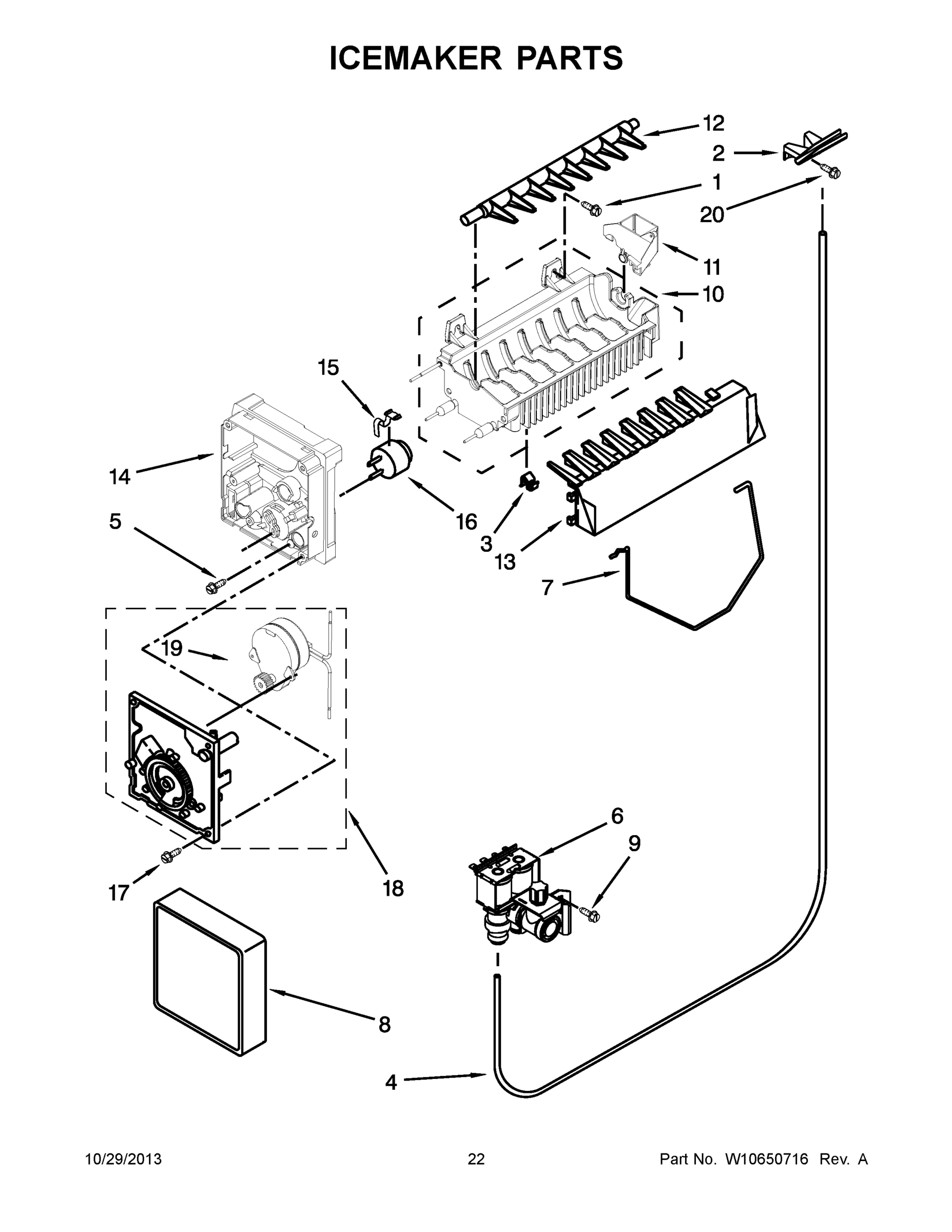 ICEMAKER PARTS

12
2
1
20
11
10
15
14
16
5
3
13
7
19
6
9
17
18
8
4

10/29/2013
22
Part No. W10650716 Rev. A