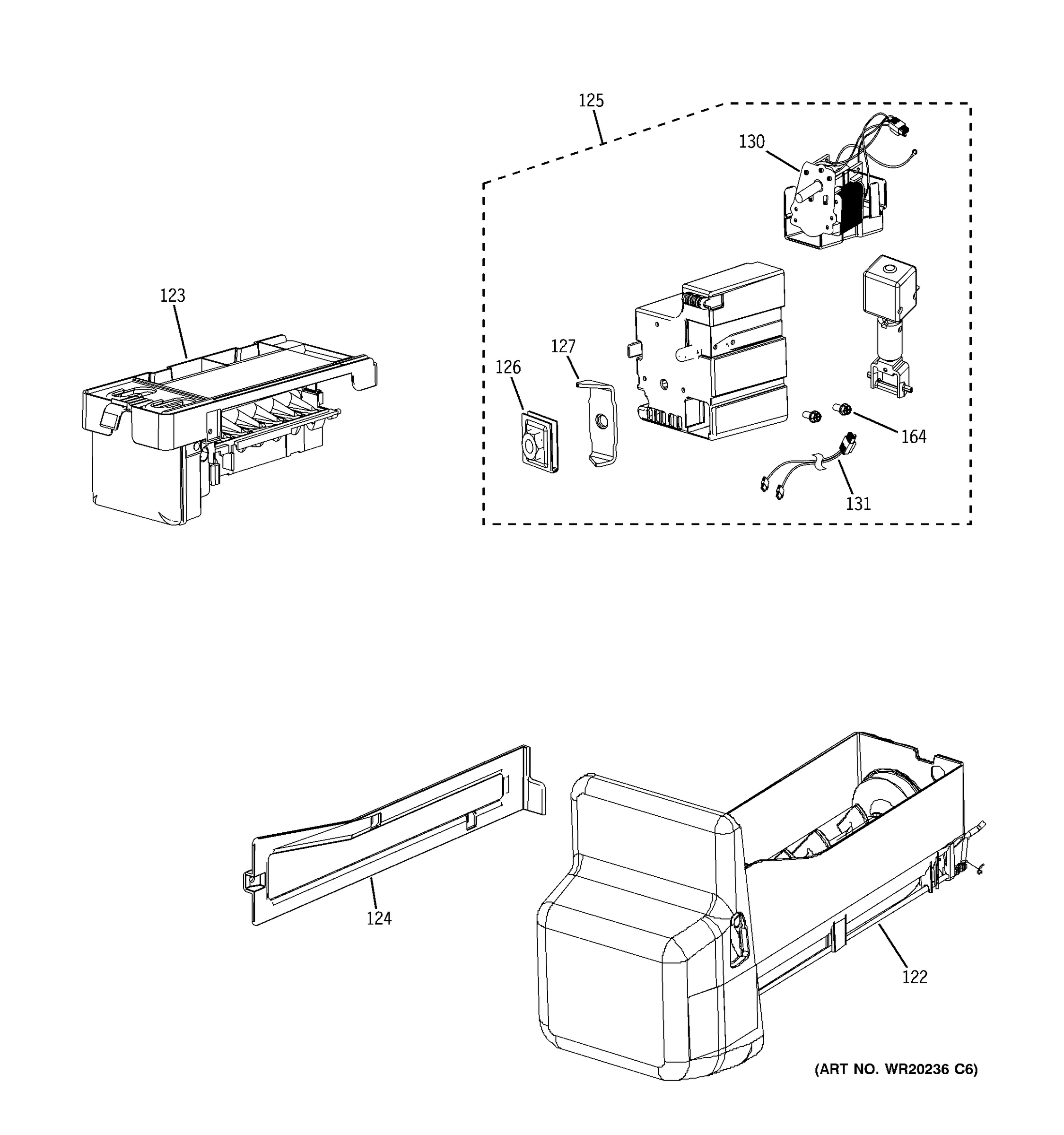 125

130

123

127

126

164

131

124

122

(ART NO. WR20236 C6)