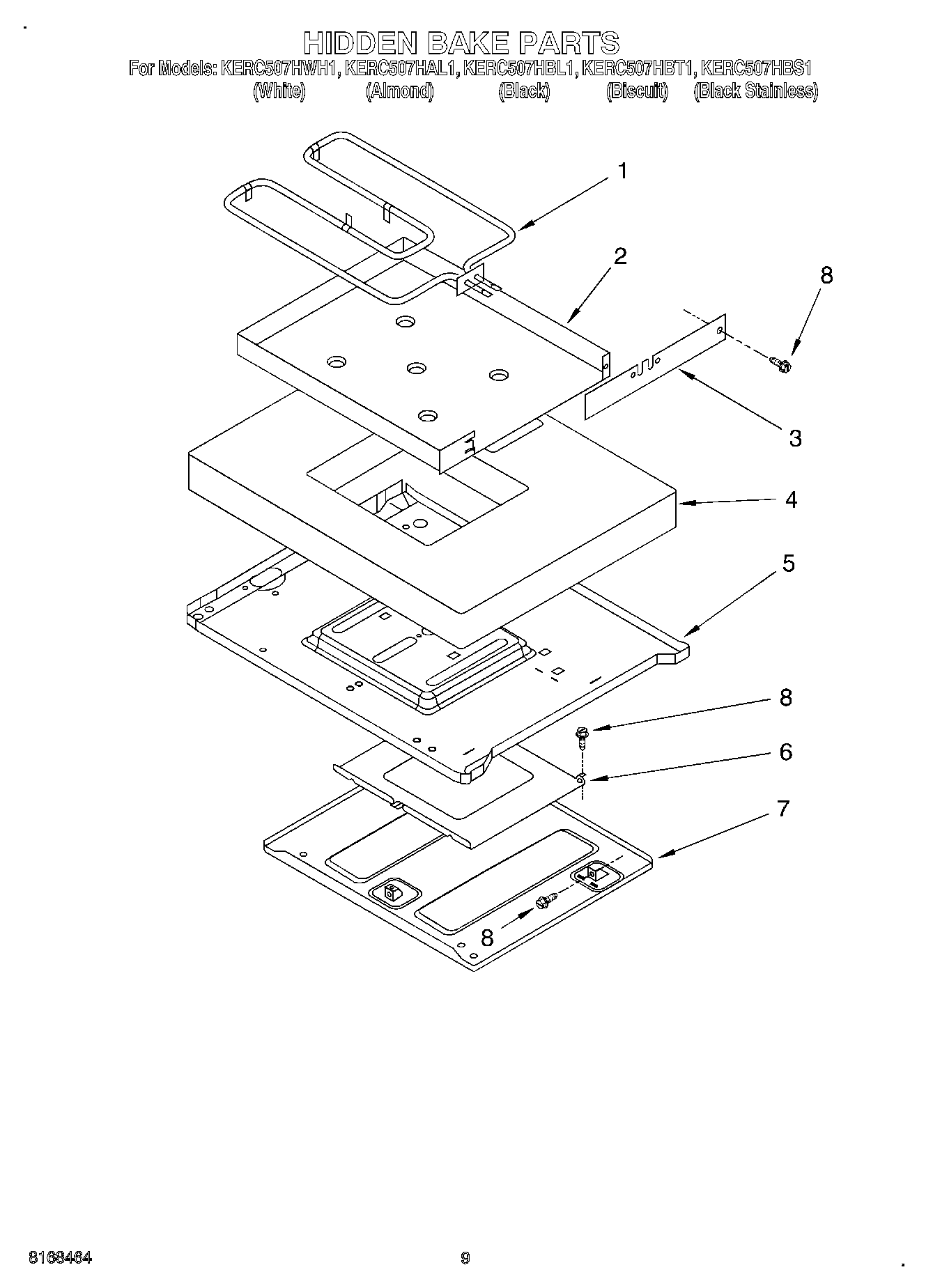 HIDDEN BAKE PARTS
For Models: KERC507HWH1, KERC507HAL1, KERC507HBL1, KERC507HBT1, KERC507HBS1
(White) (Almond) (Black) (Biscuit) (Black Stainless)

1
2
8
3
4
5
8
6
7
8

8168464
9