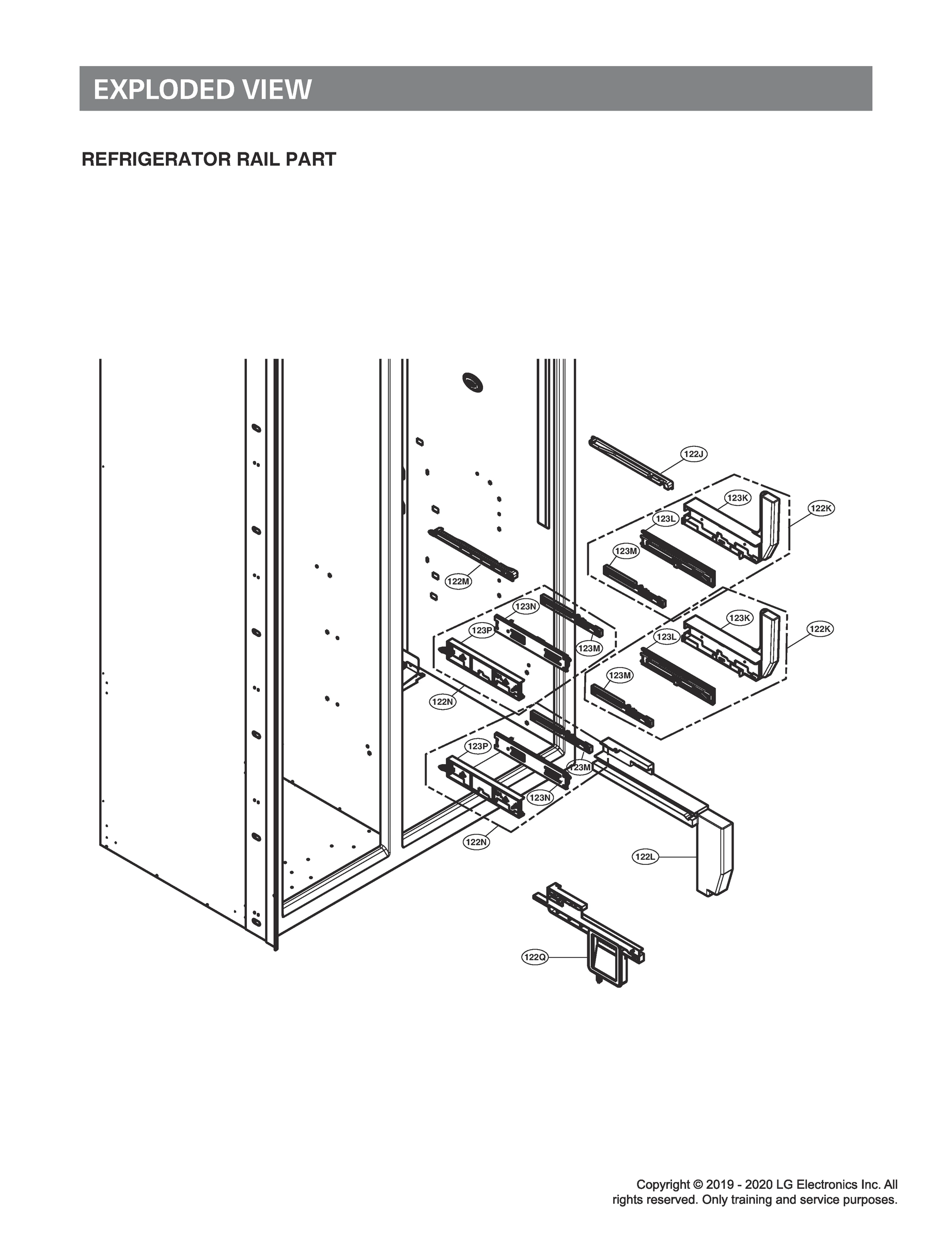 EXPLODED VIEW

REFRIGERATOR RAIL PART

122J
123K
122K
123L
123M
122M
123N
123P
123M
123K
122K
123L
123M
122N
123P
123M
123N
122N
122L
122Q

Copyright © 2019 - 2020 LG Electronics Inc. All rights reserved. Only training and service purposes.