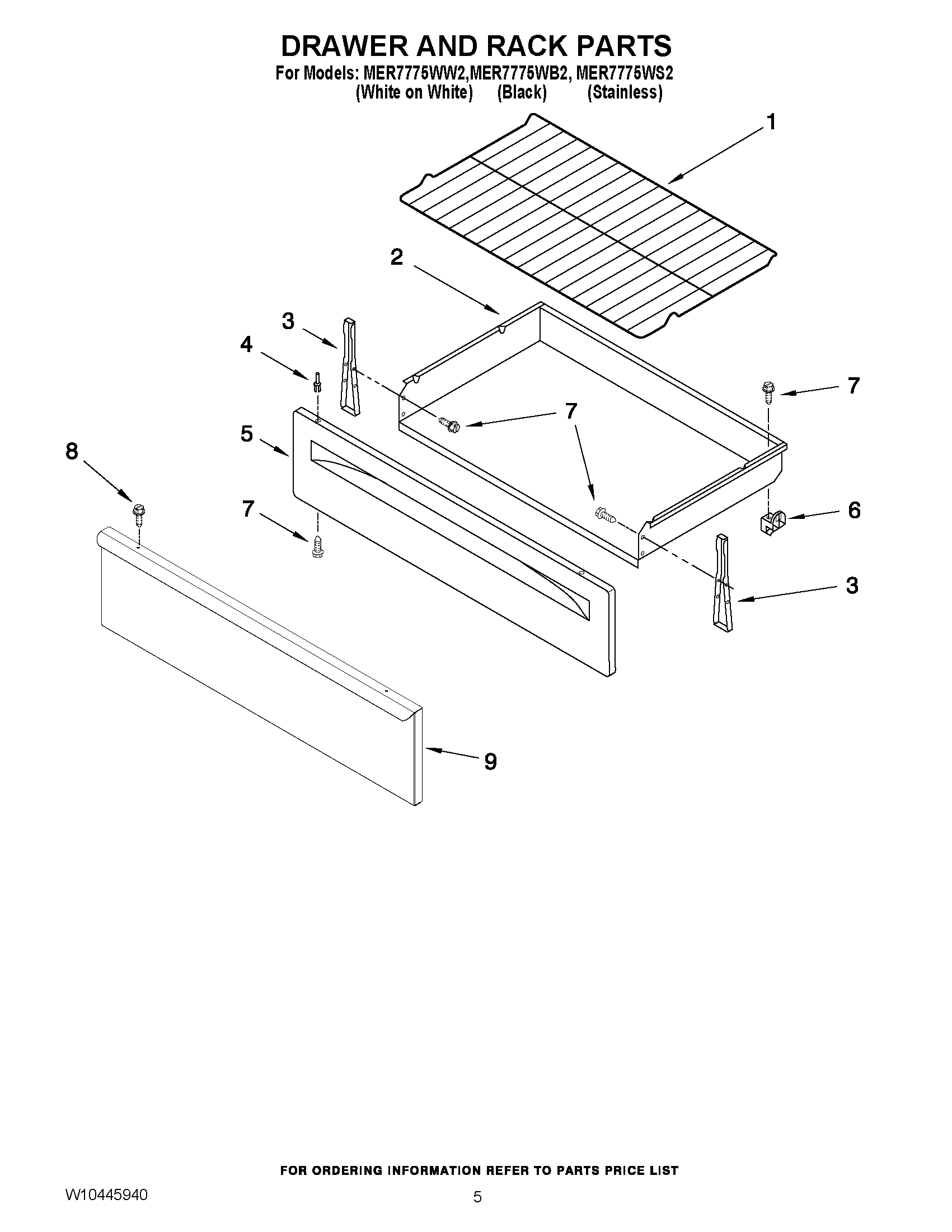 DRAWER AND RACK PARTS
For Models: MER7775WW2,MER7775WB2, MER7775WS2
(White on White) (Black) (Stainless)

1
2
3
4
7
7
5
8
7
6
3
9

FOR ORDERING INFORMATION REFER TO PARTS PRICE LIST

W10445940

5