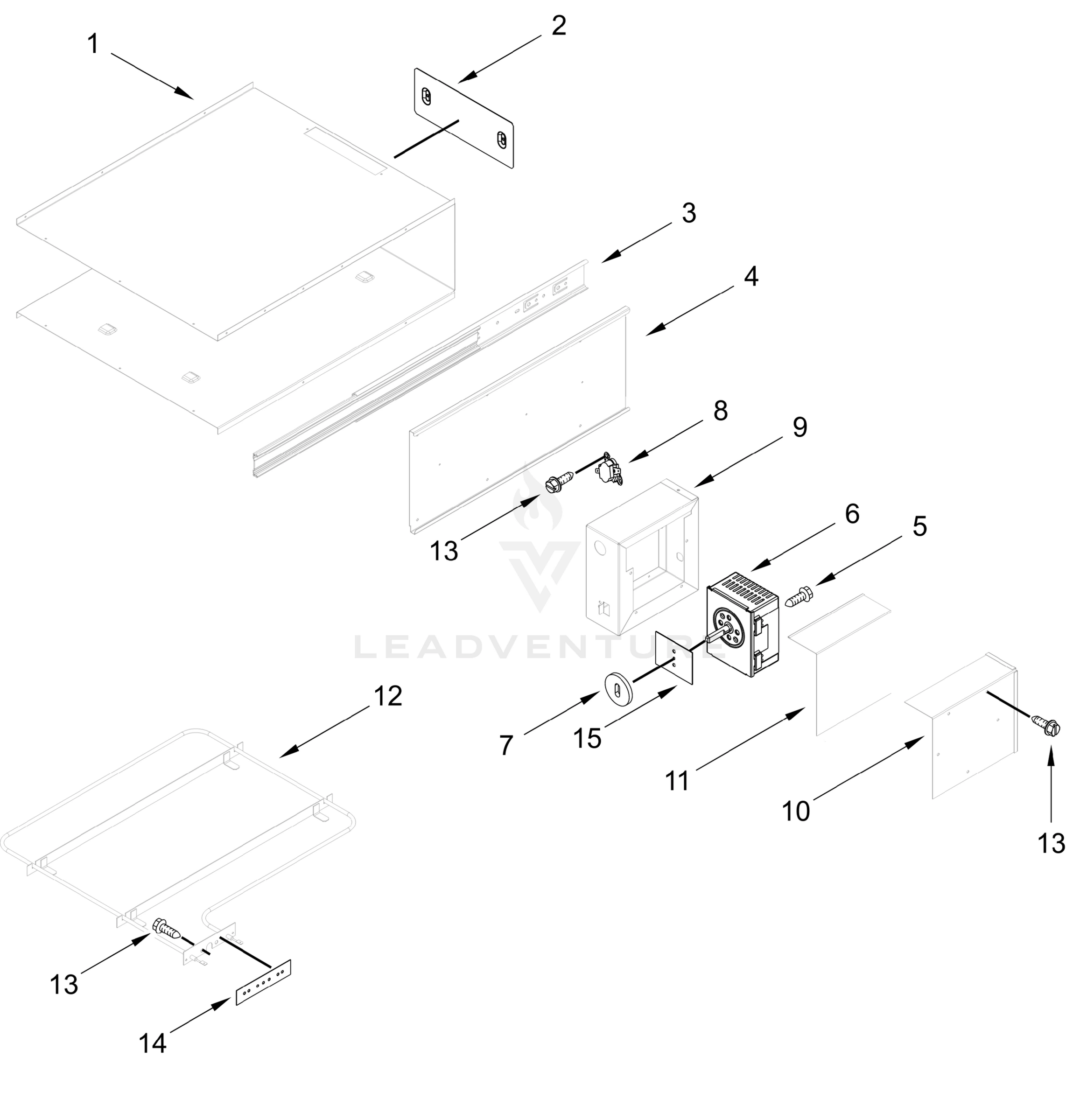 1
2
3
4
8
9
13
6
5
LEADVENTURE
12
7
15
11
10
13
13
14