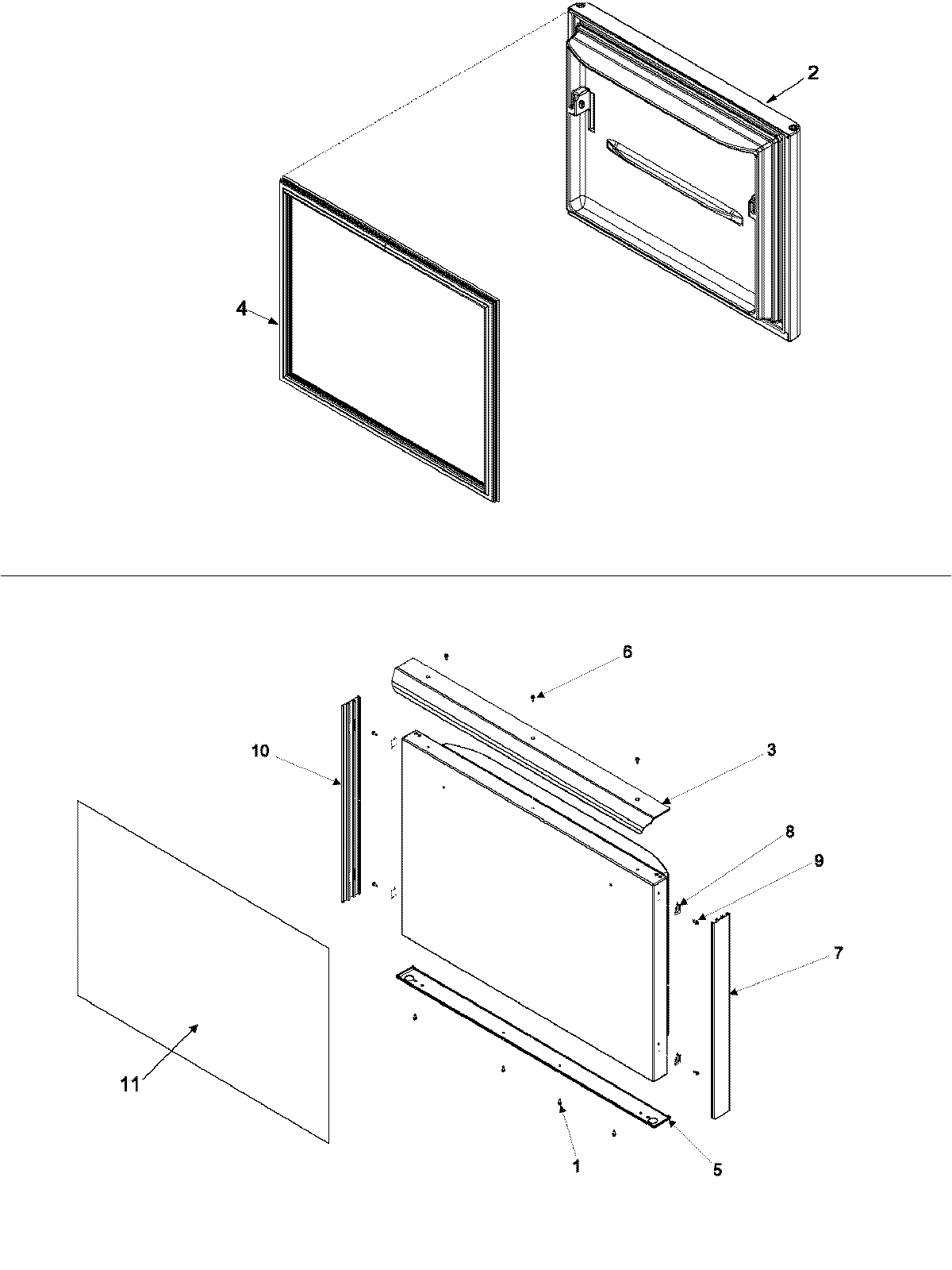 2

4

6

10

3

8

9

7

11

1

5