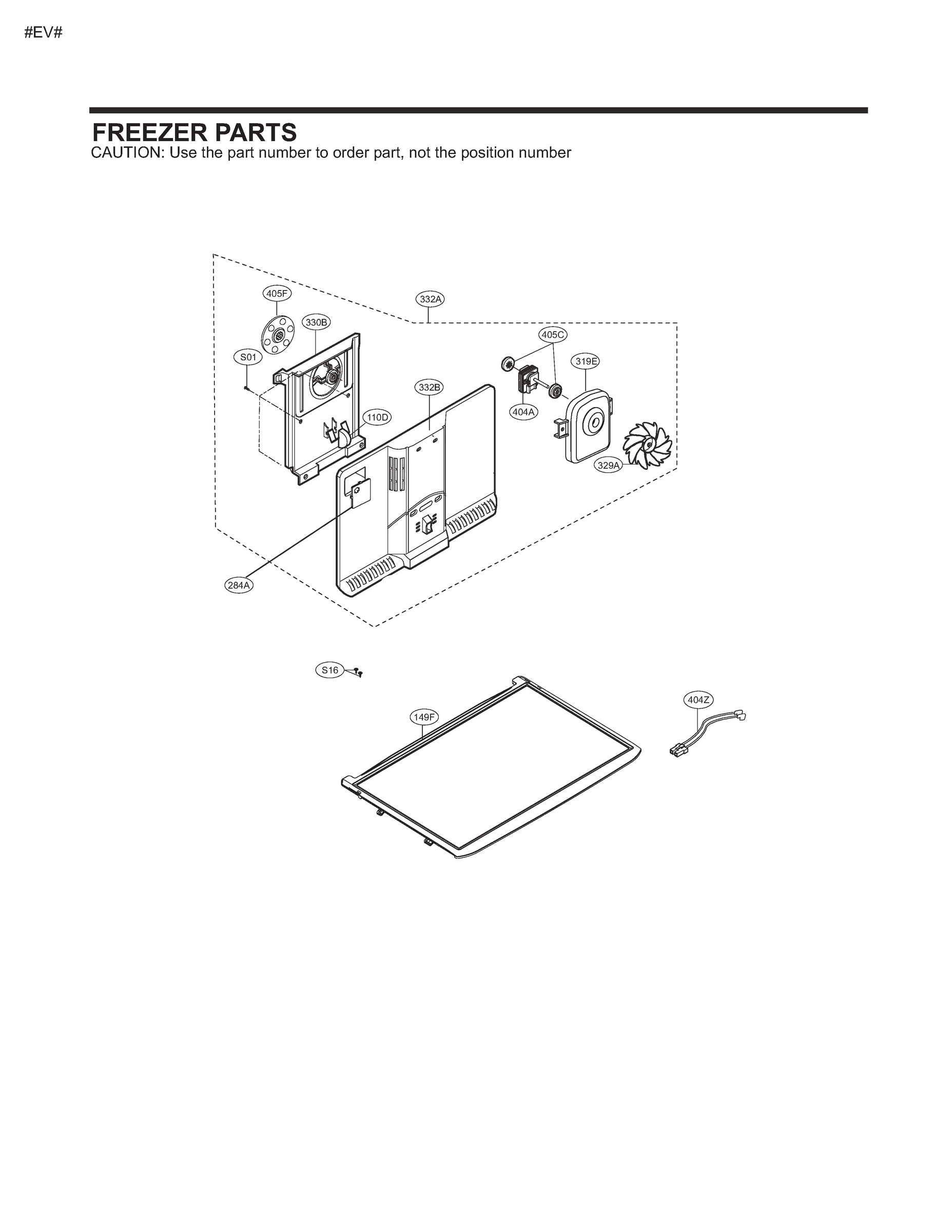 #EV#

FREEZER PARTS
CAUTION: Use the part number to order part, not the position number

405F
332A
330B
405C
S01
319E
332B
404A
110D
329A
284A
S16
404Z
149F