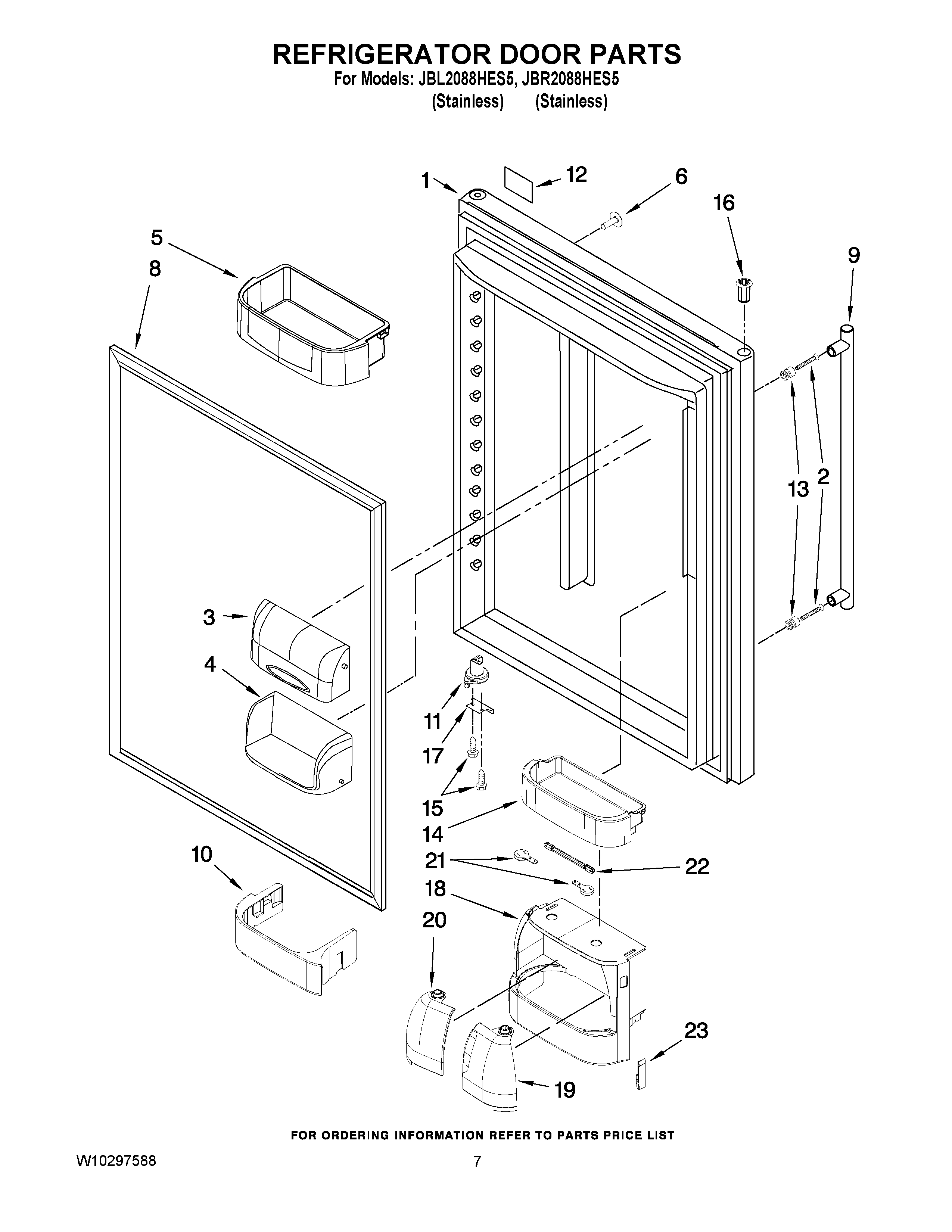 REFRIGERATOR DOOR PARTS
For Models: JBL2088HES5, JBR2088HES5
(Stainless) (Stainless)

1
12
6
16
5
8
9
13
2
3
4
11
17
15
14
21
22
10
18
20
23
19

FOR ORDERING INFORMATION REFER TO PARTS PRICE LIST

W10297588
7