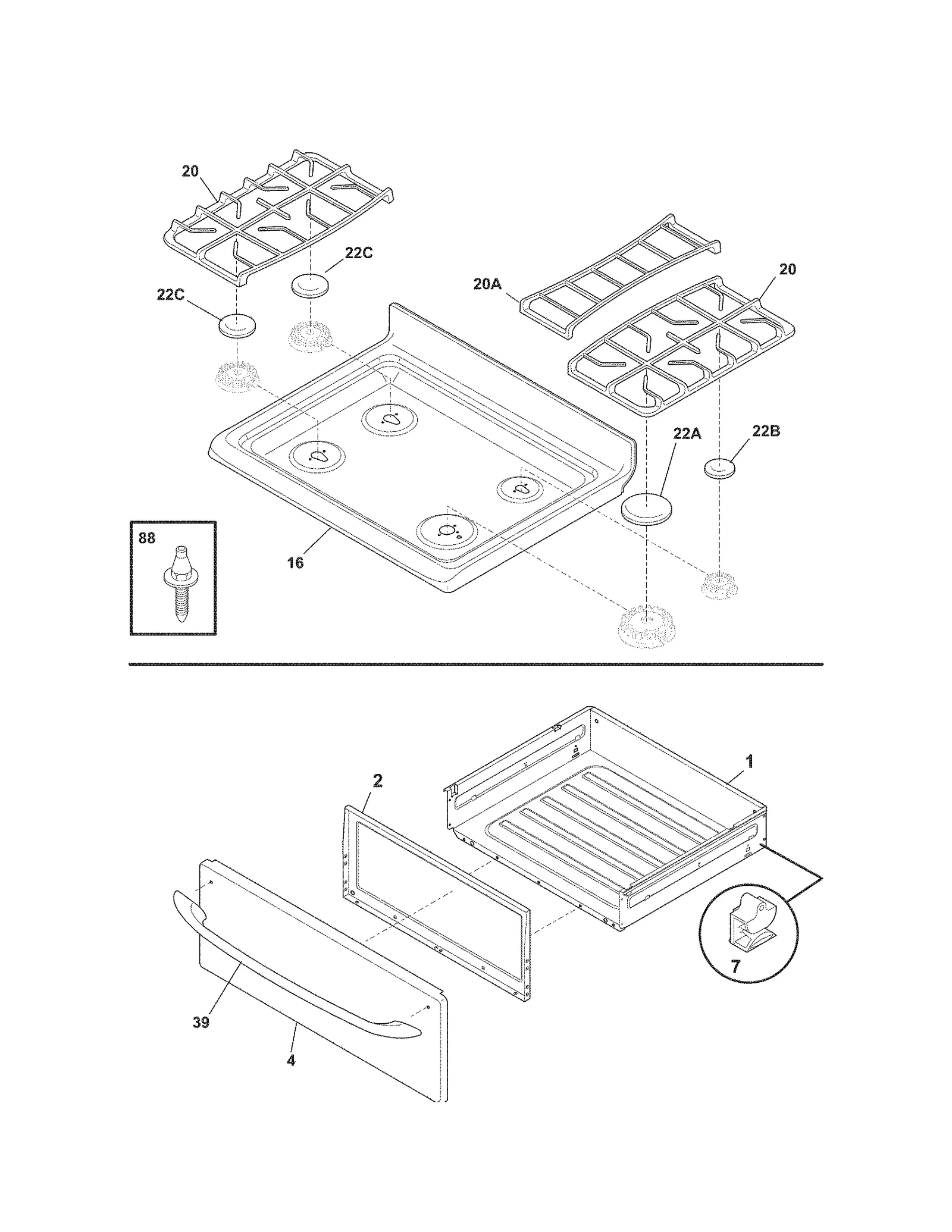 20
22C
22C
20A
20
22A
22B
88
16
1
2
7
39
4