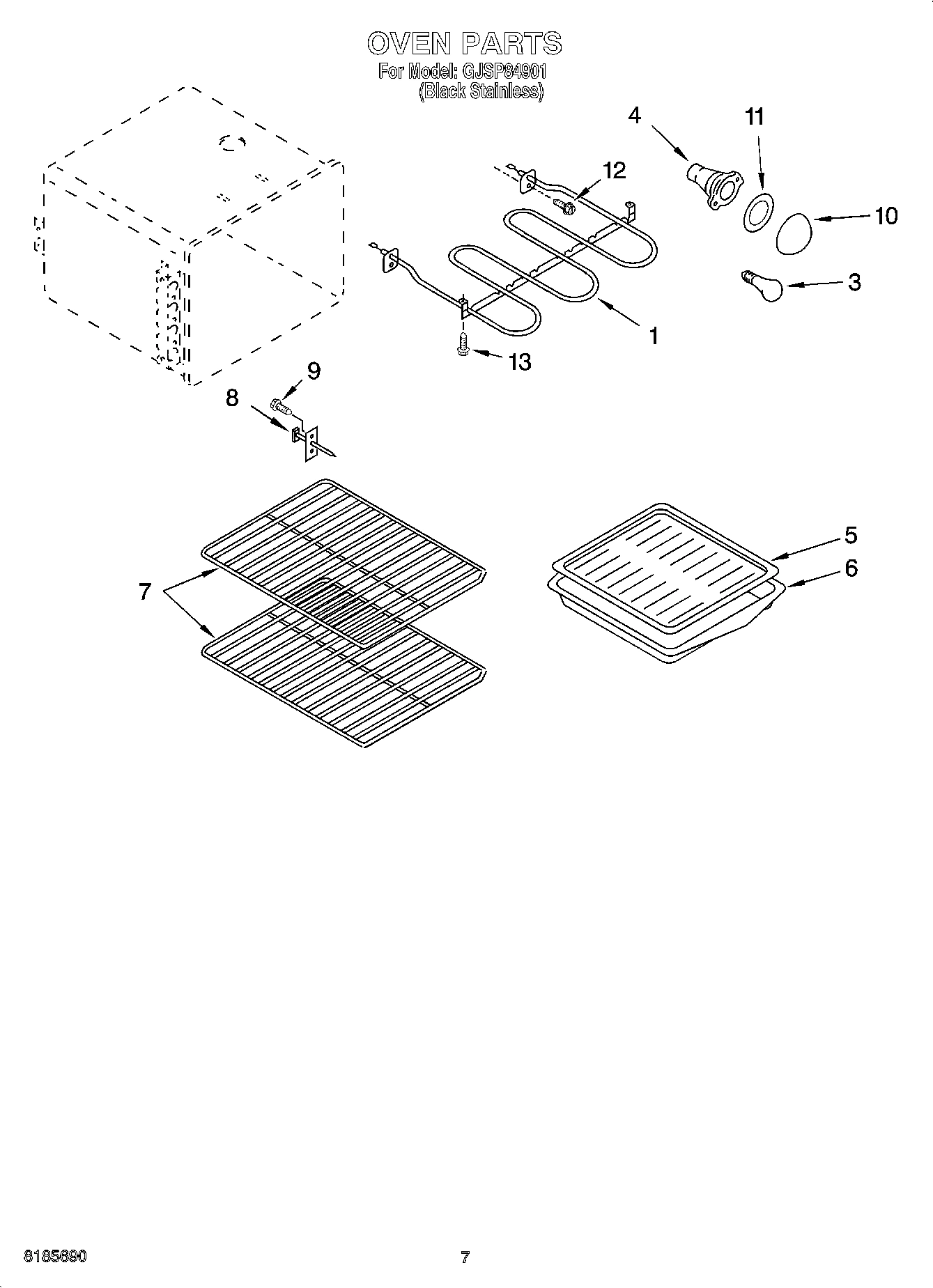 OVEN PARTS
For Model: GJSP84901
(Black Stainless)

4
11
12
10
3
1
13
9
8
5
6
7

8185690
7