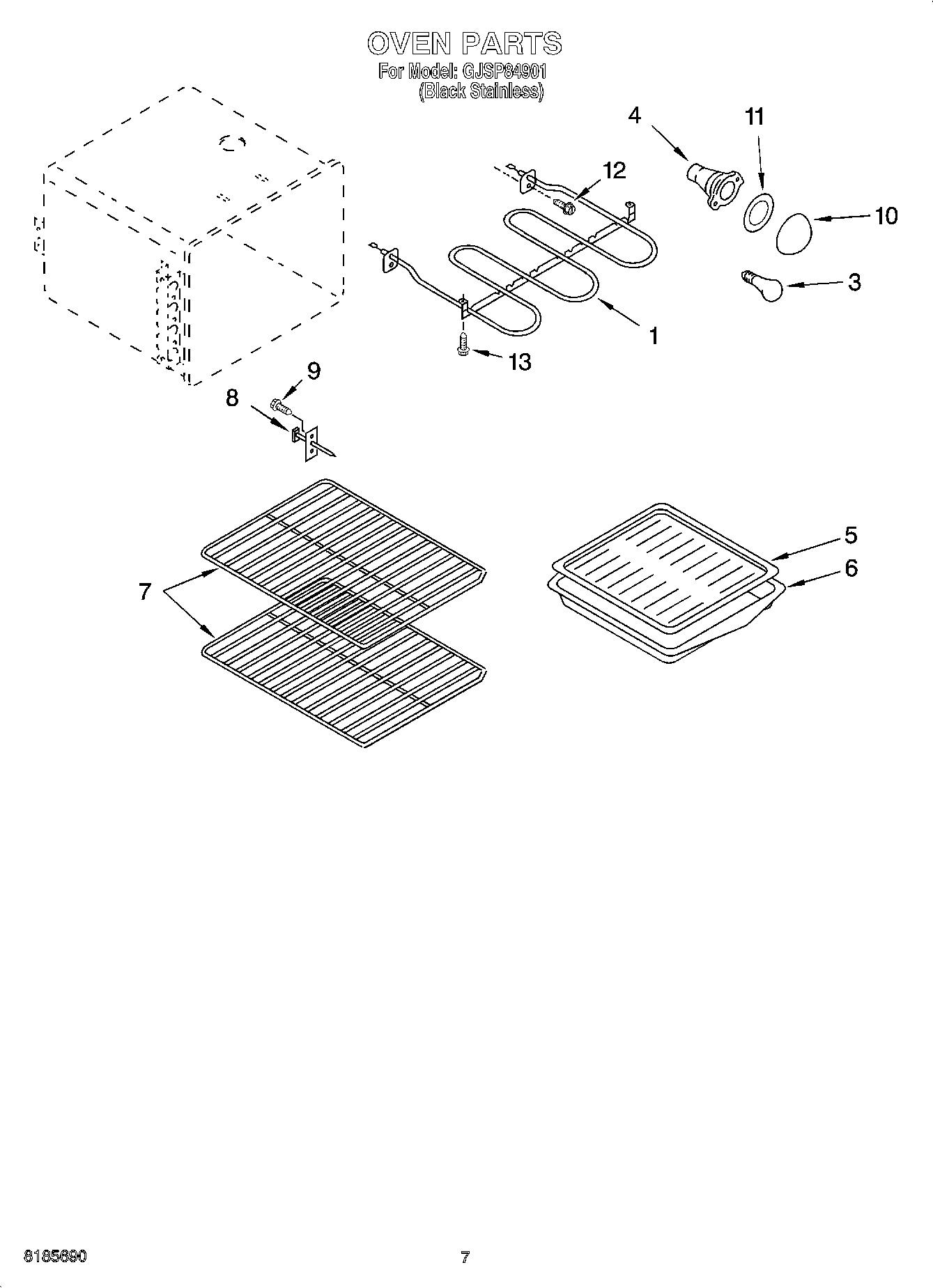 OVEN PARTS
For Model: GJSP84901
(Black Stainless)

4
11
12
10
3
1
13
9
8
5
6
7

8185690
7