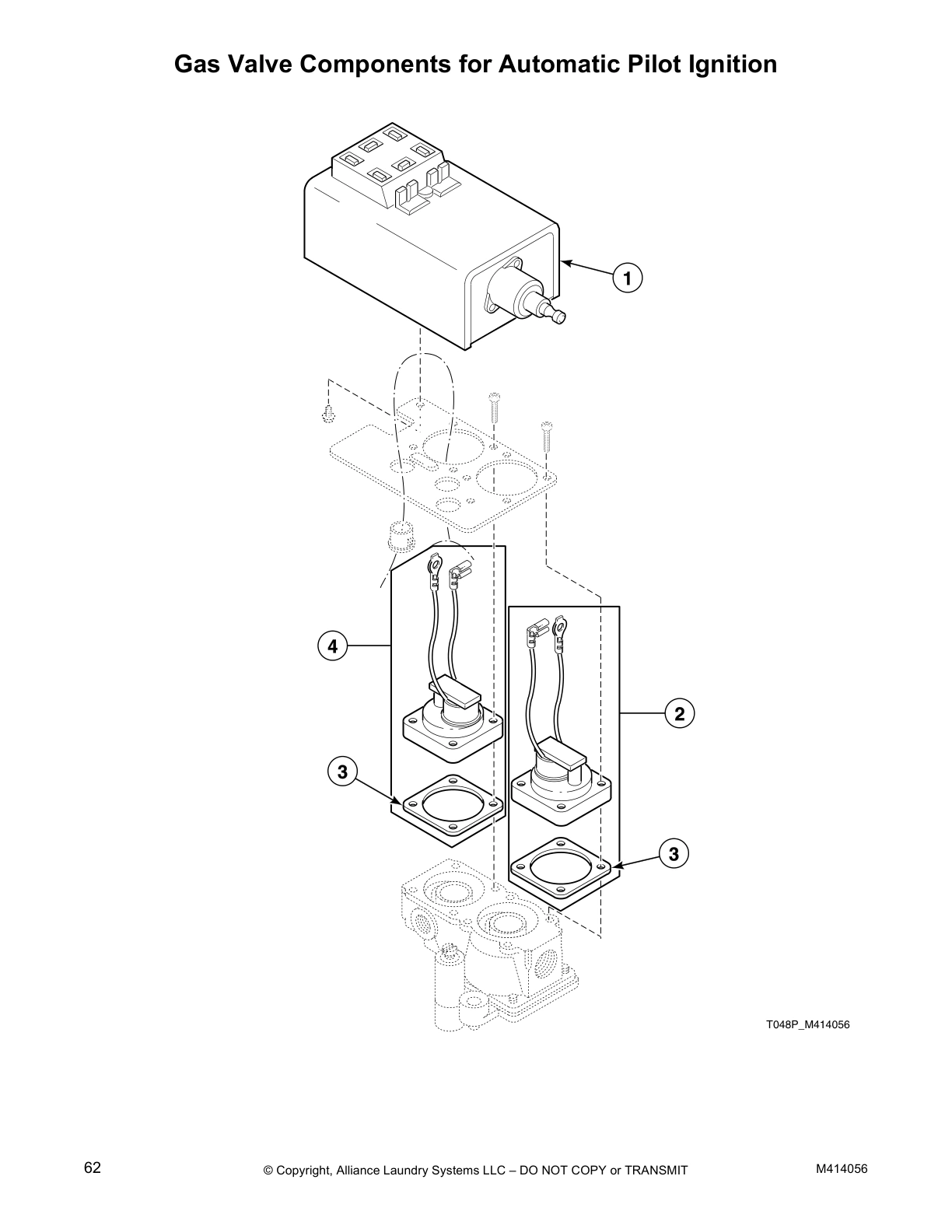 Gas Valve Components for Automatic Pilot Ignition

1

4

2

3

3

T048P_M414056

62

© Copyright, Alliance Laundry Systems LLC – DO NOT COPY or TRANSMIT

M414056