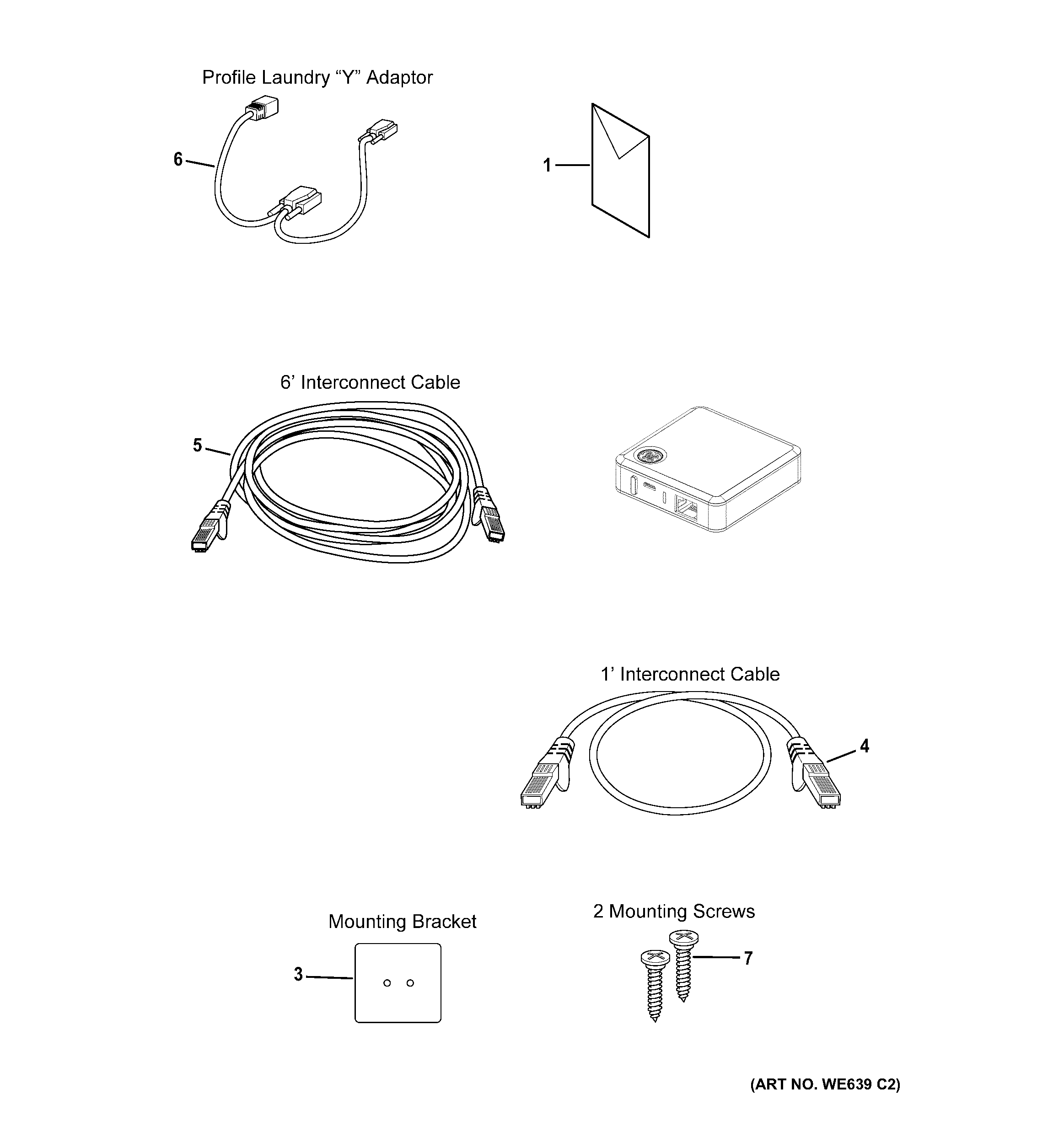 Profile Laundry “Y” Adaptor

6

1

6’ Interconnect Cable

5

1’ Interconnect Cable

4

Mounting Bracket

3

2 Mounting Screws

7

(ART NO. WE639 C2)