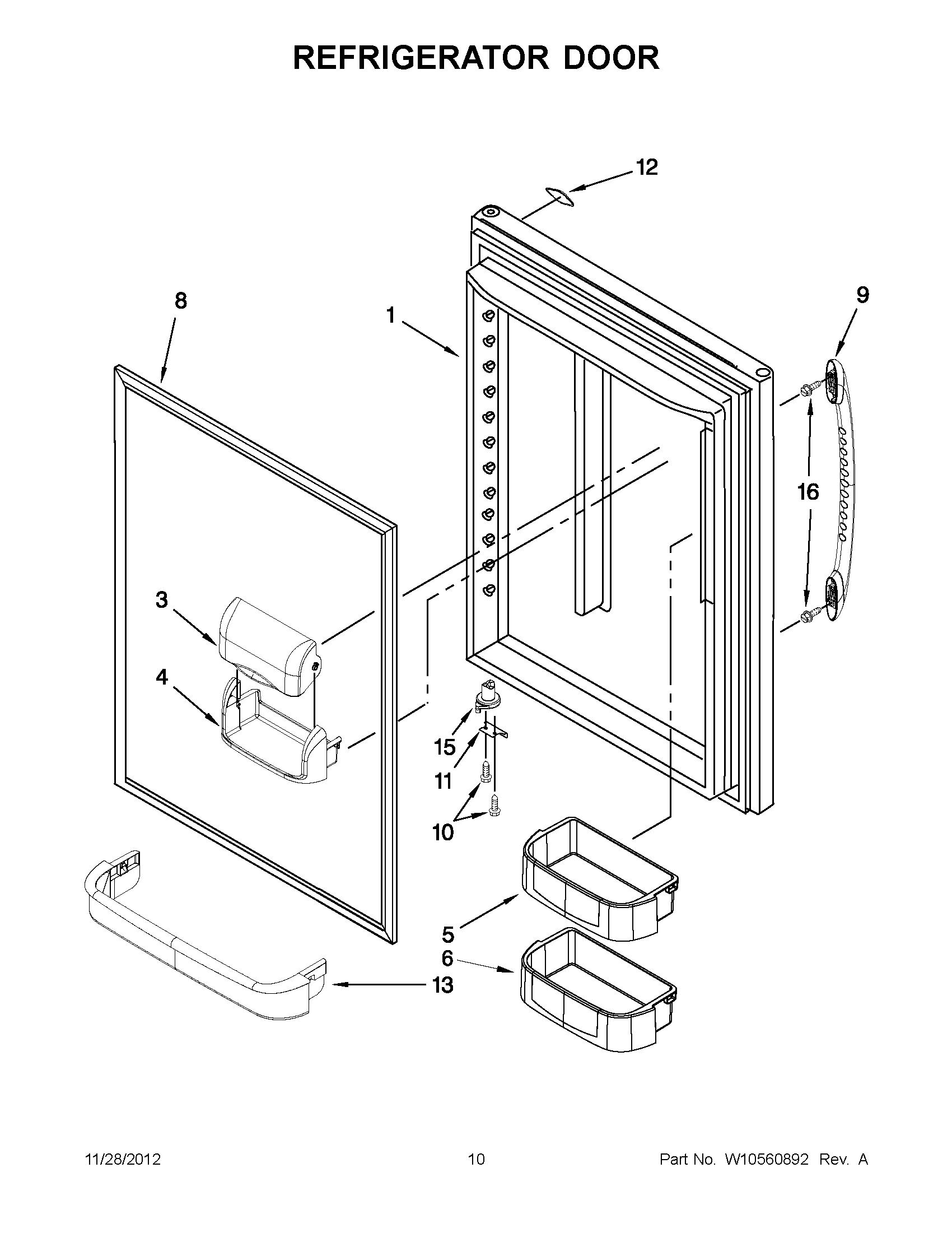 REFRIGERATOR DOOR

12
8
1
9
16
3
4
15
11
10
5
6
13

11/28/2012
10
Part No. W10560892 Rev. A