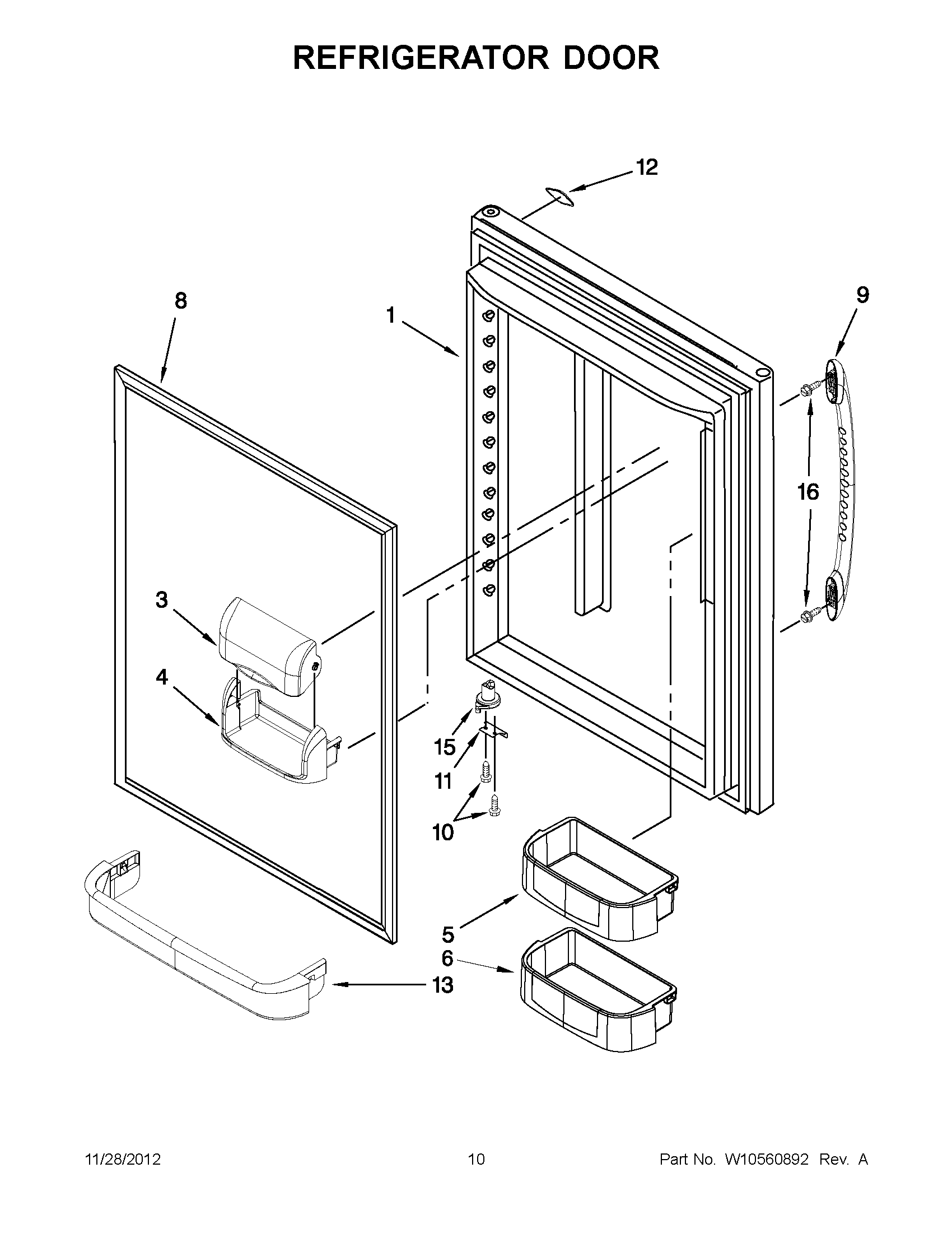 REFRIGERATOR DOOR

12

8

1

9

16

3

4

15

11

10

5

6

13

11/28/2012

10

Part No. W10560892 Rev. A