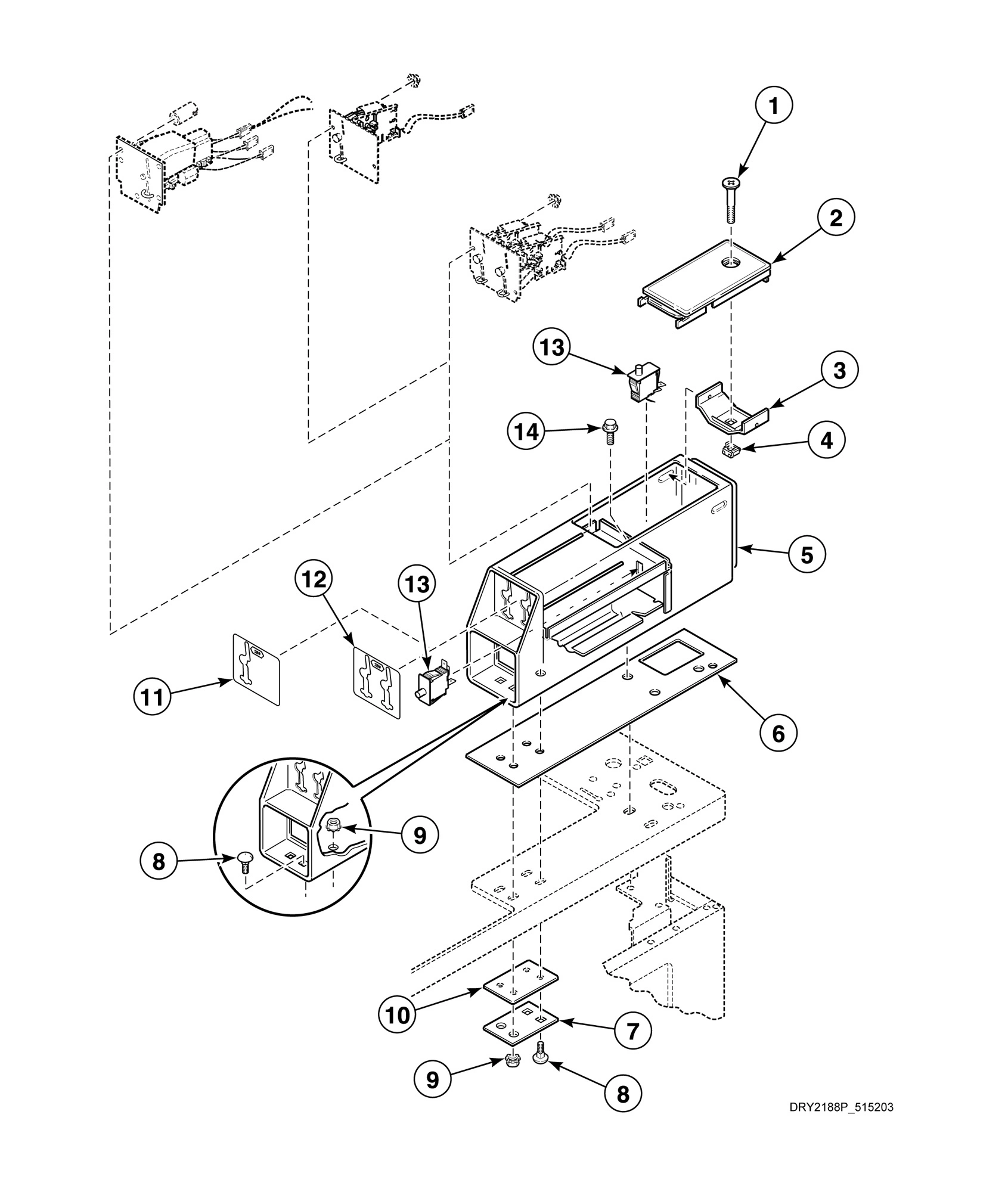 1
2
13
3
14
4
5
12
13
11
6
9
8
10
7
9
8
DRY2188P_515203