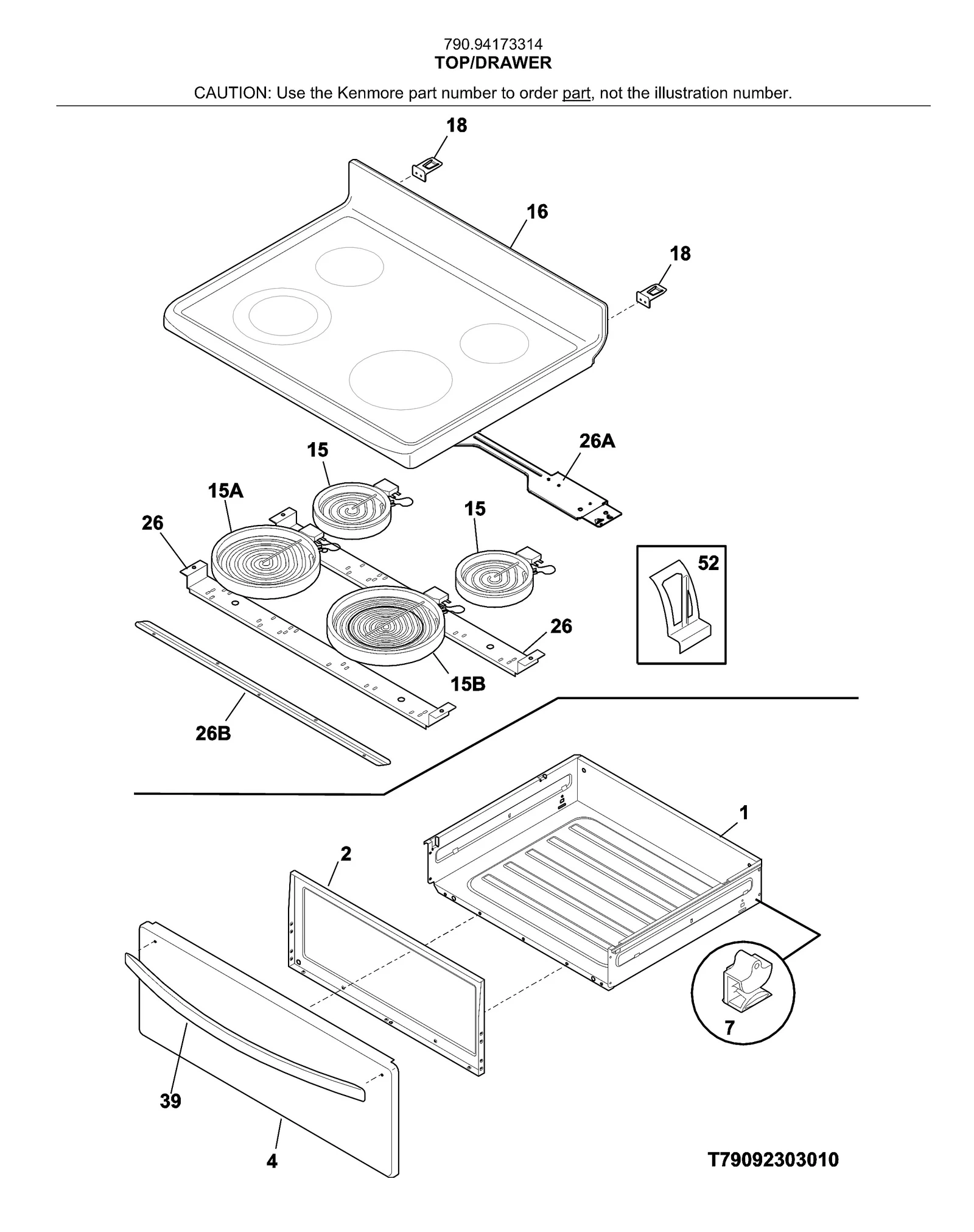 790.94173314
TOP/DRAWER

CAUTION: Use the Kenmore part number to order part, not the illustration number.

18
16
18
26A
15
15A
15
26
52
26
15B
26B
1
2
7
39
4
T79092303010