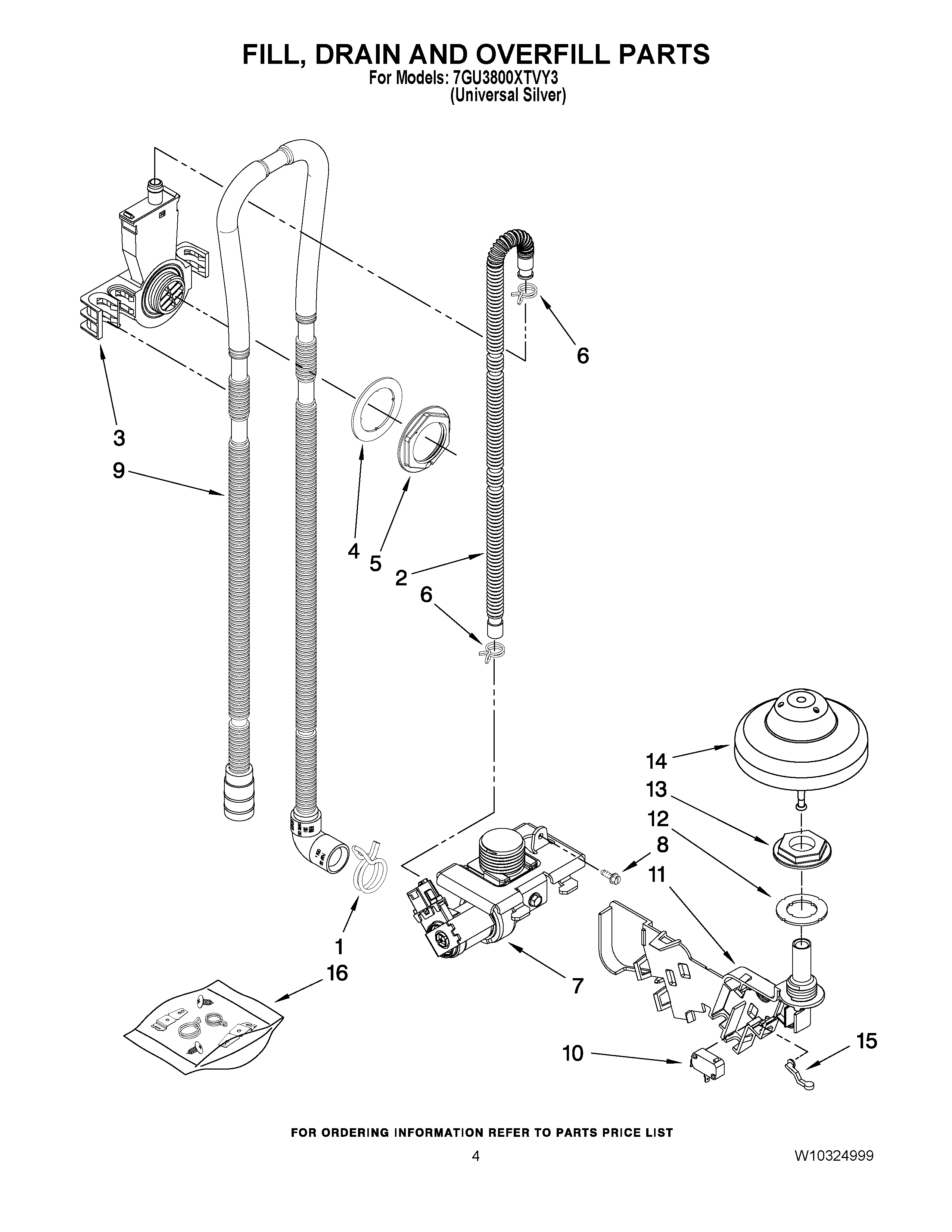 FILL, DRAIN AND OVERFILL PARTS
For Models: 7GU3800XTVY3
(Universal Silver)

6
3
9
4
5
2
6
14
13
12
8
11
1
16
7
10
15

FOR ORDERING INFORMATION REFER TO PARTS PRICE LIST
4
W10324999