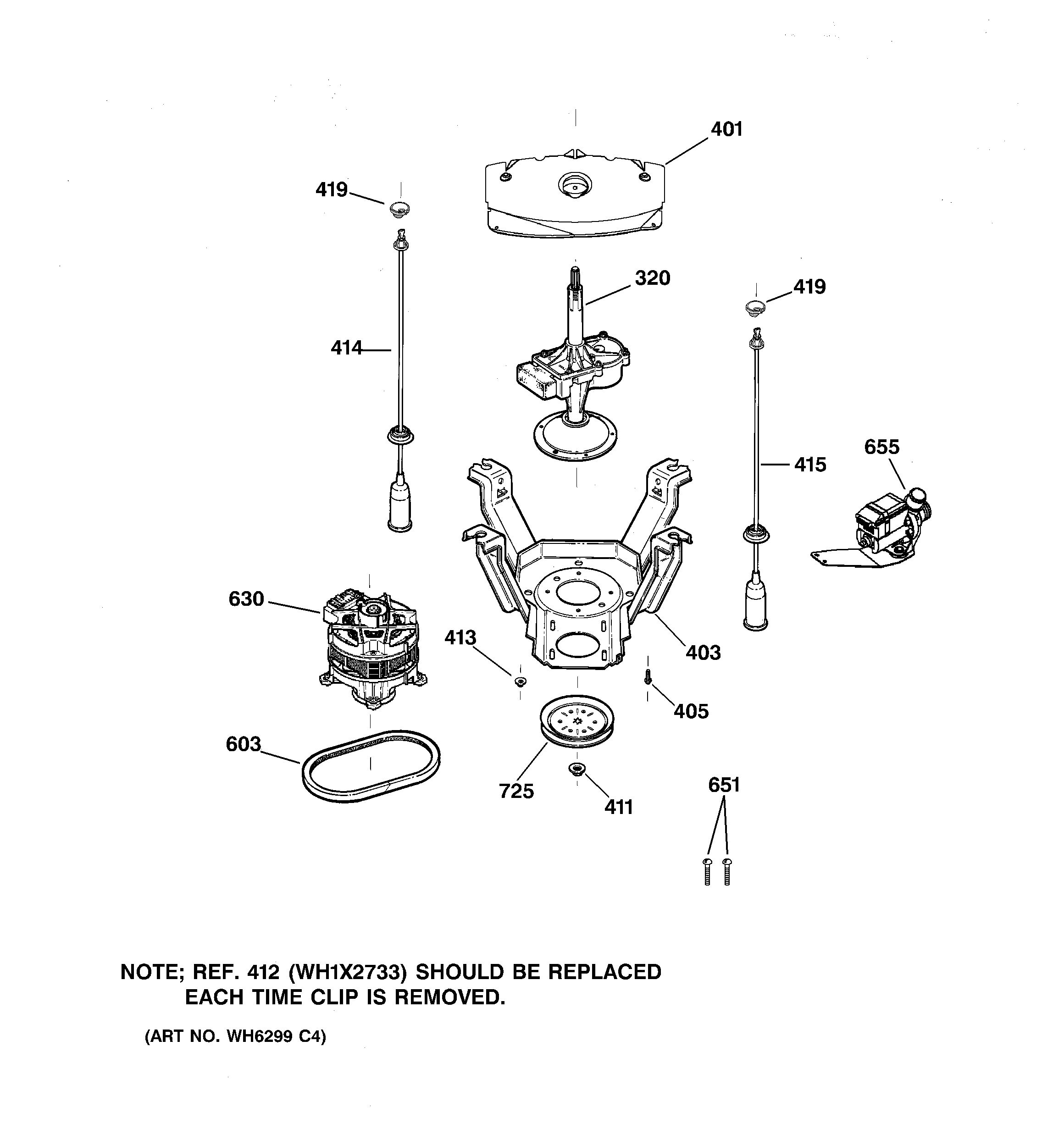 401

419

320

419

414

655

415

630

413

403

405

603

725

411

651

NOTE; REF. 412 (WH1X2733) SHOULD BE REPLACED EACH TIME CLIP IS REMOVED.

(ART NO. WH6299 C4)