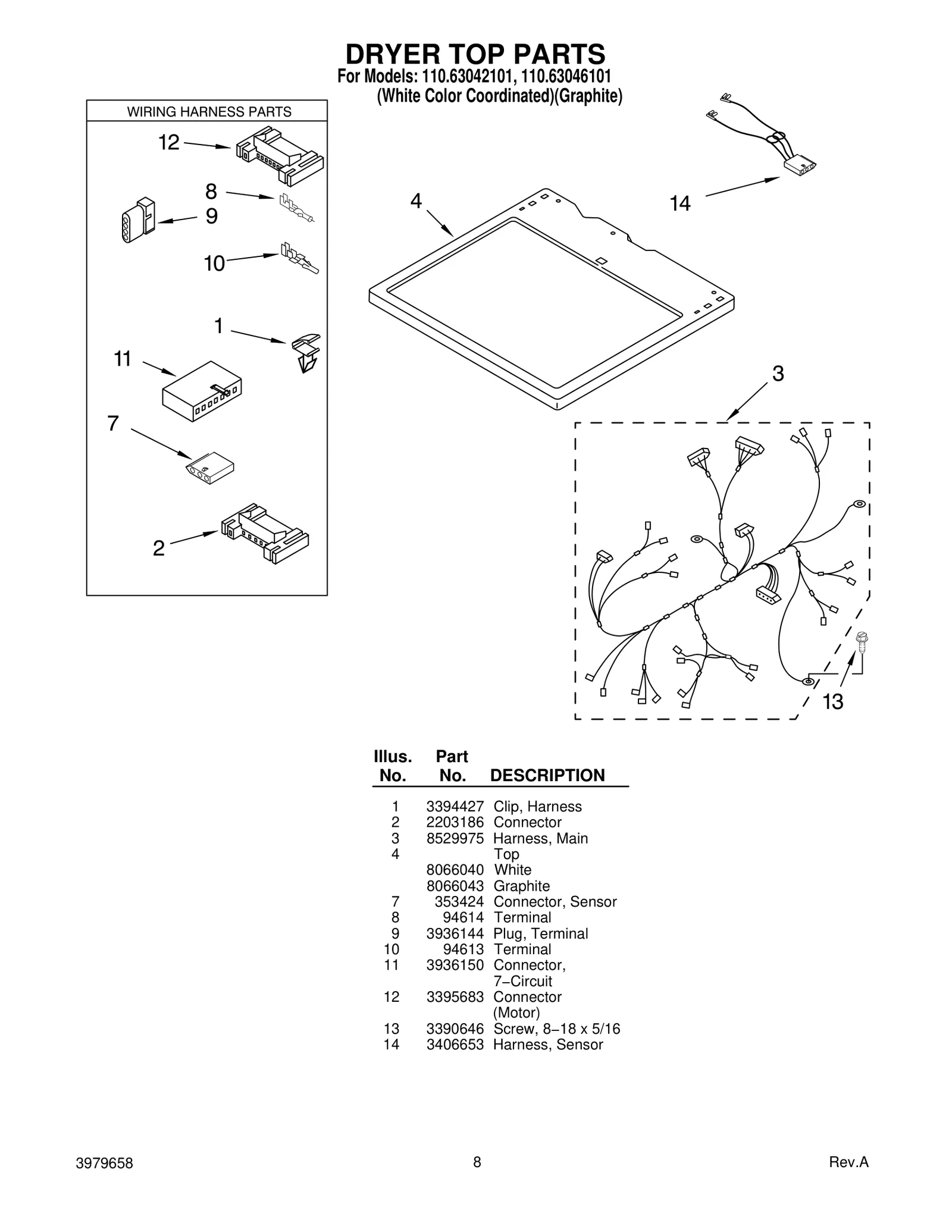 DRYER TOP PARTS
For Models: 110.63042101, 110.63046101
(White Color Coordinated)(Graphite)

WIRING HARNESS PARTS

12

8

9

10

1

11

7

2

4

14

3

13

| Illus. No. | Part No. | DESCRIPTION |
|---|---|---|
| 1 | 3394427 | Clip, Harness |
| 2 | 2203186 | Connector |
| 3 | 8529975 | Harness, Main |
| 4 | | Top |
| | 8066040 | White |
| | 8066043 | Graphite |
| 7 | 353424 | Connector, Sensor |
| 8 | 94614 | Terminal |
| 9 | 3936144 | Plug, Terminal |
| 10 | 94613 | Terminal |
| 11 | 3936150 | Connector, 7–Circuit |
| 12 | 3395683 | Connector (Motor) |
| 13 | 3390646 | Screw, 8–18 x 5/16 |
| 14 | 3406653 | Harness, Sensor |

3979658
8
Rev.A