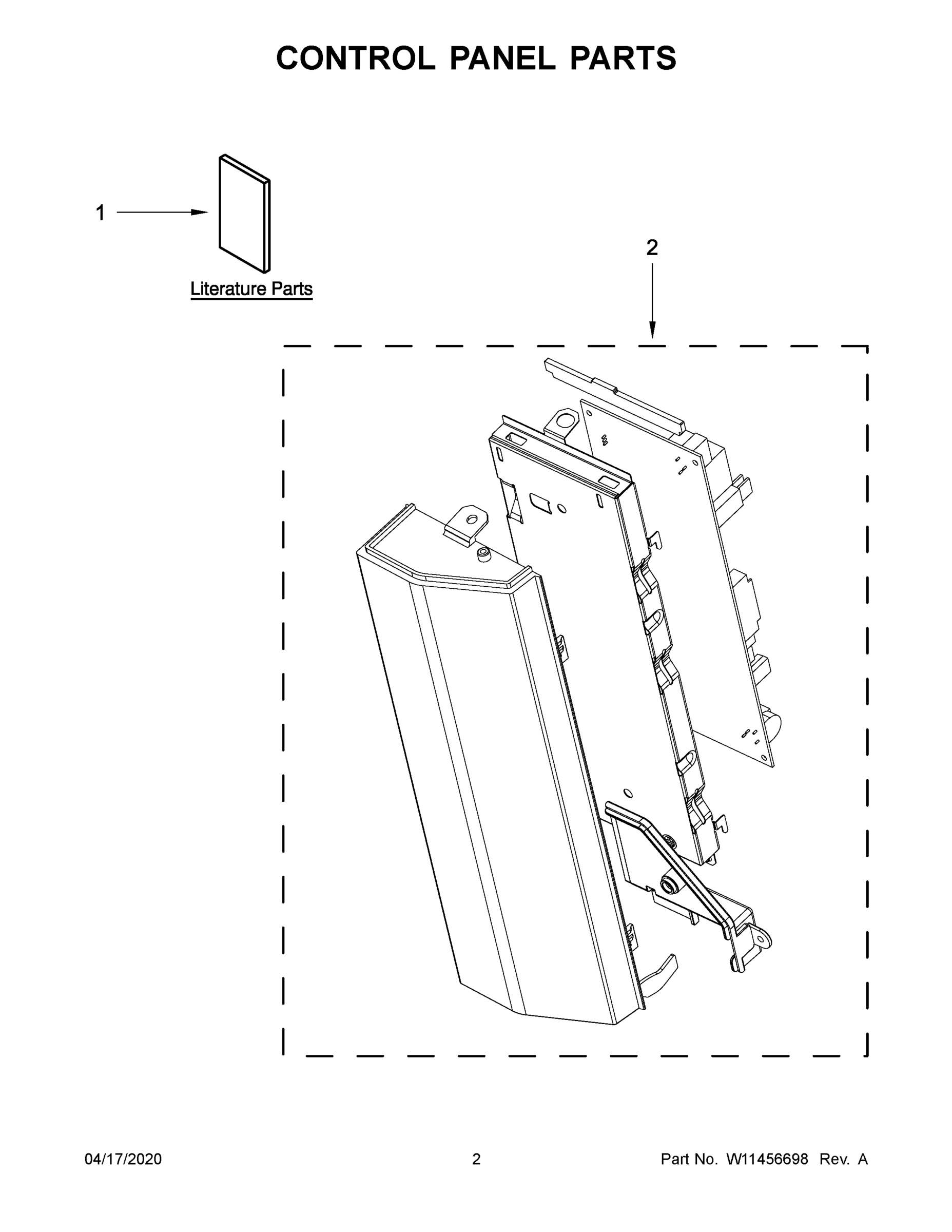 CONTROL PANEL PARTS

1

Literature Parts

2

04/17/2020

2

Part No. W11456698 Rev. A