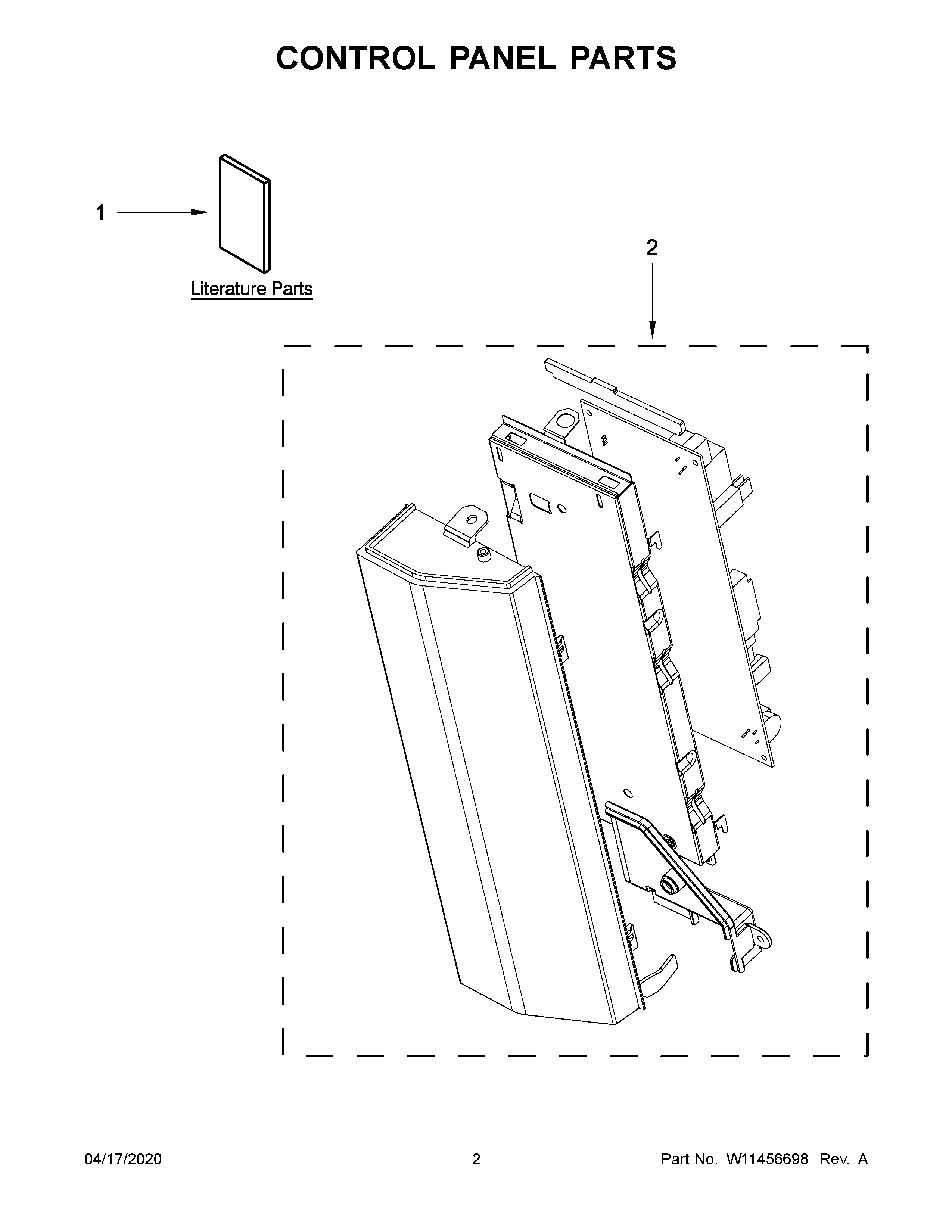 CONTROL PANEL PARTS

1

Literature Parts

2

04/17/2020

2

Part No. W11456698 Rev. A