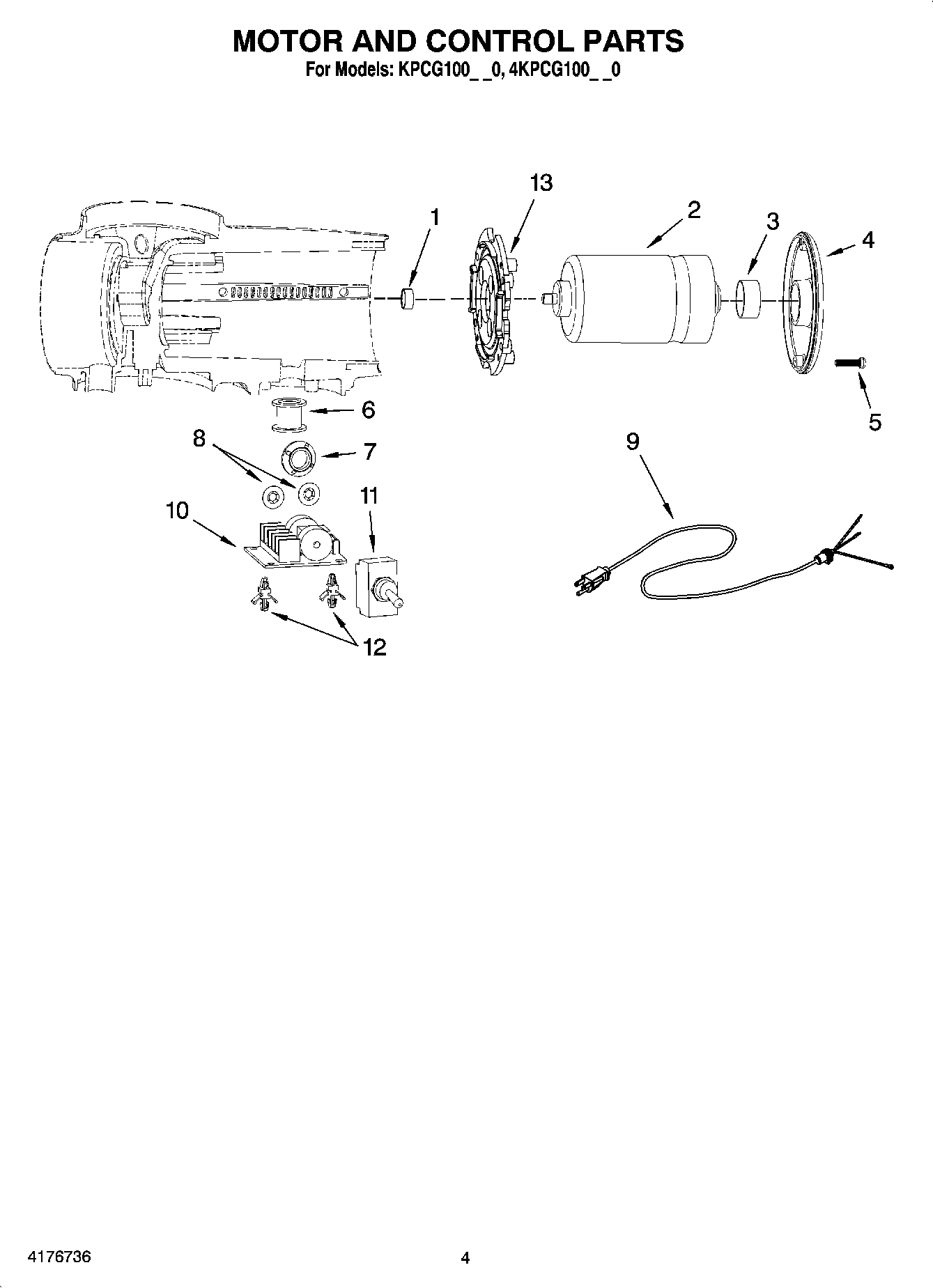 MOTOR AND CONTROL PARTS

For Models: KPCG100_ _0, 4KPCG100_ _0

13

1

2

3

4

5

6

7

8

9

10

11

12

4176736

4