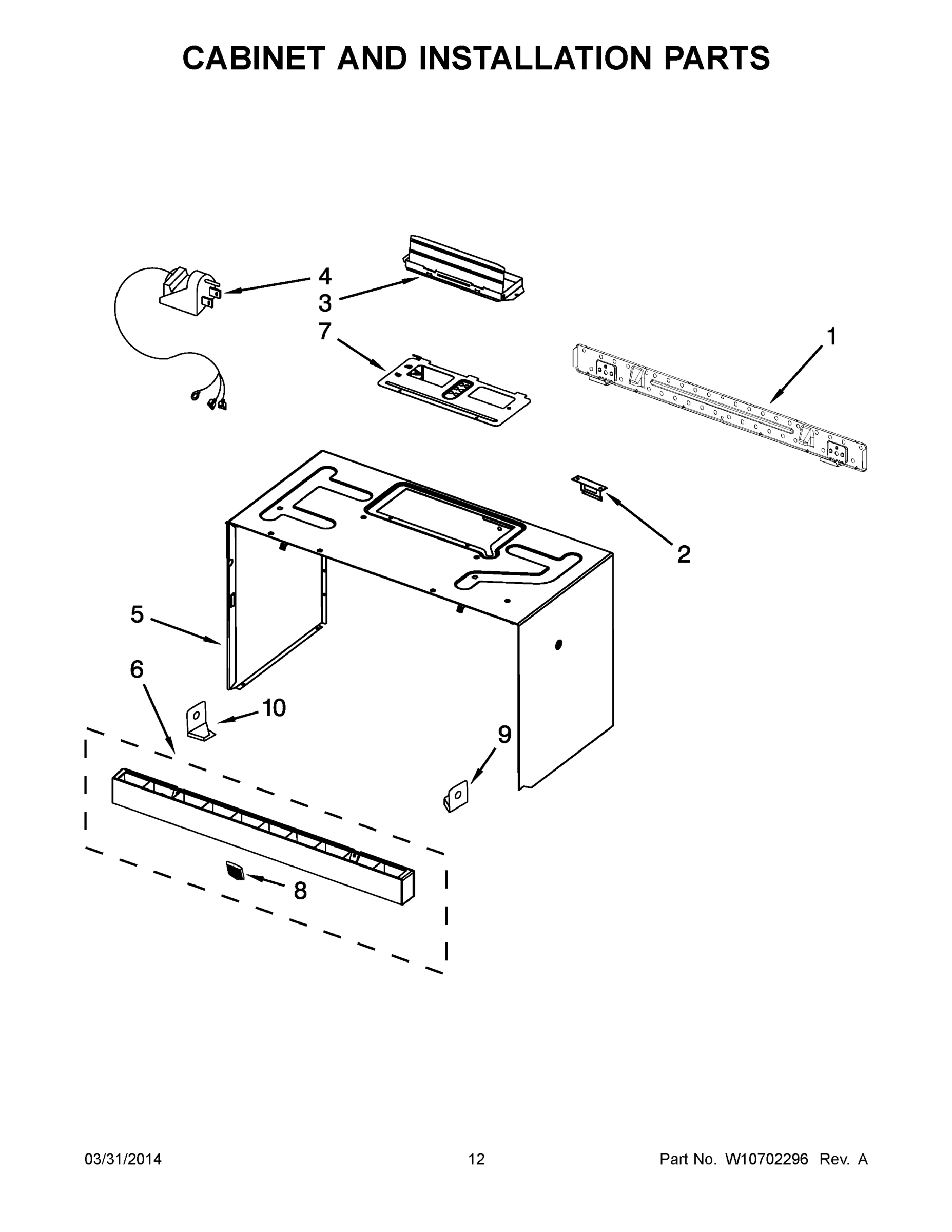 CABINET AND INSTALLATION PARTS

4
3
7
1
2
5
6
10
9
8

03/31/2014
12
Part No. W10702296 Rev. A