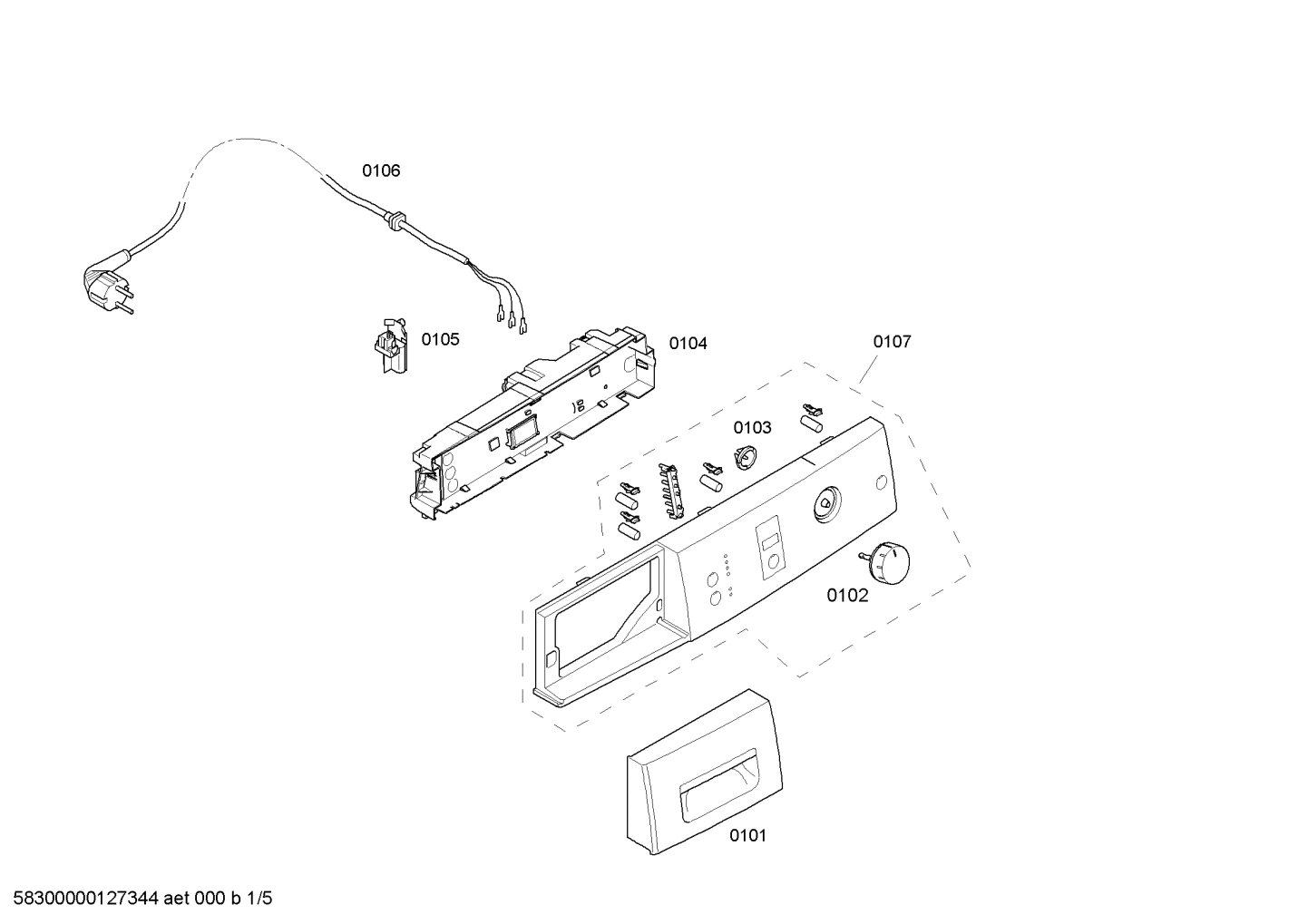 0106

0105

0104

0107

0103

0102

0101

58300000127344 aet 000 b 1/5