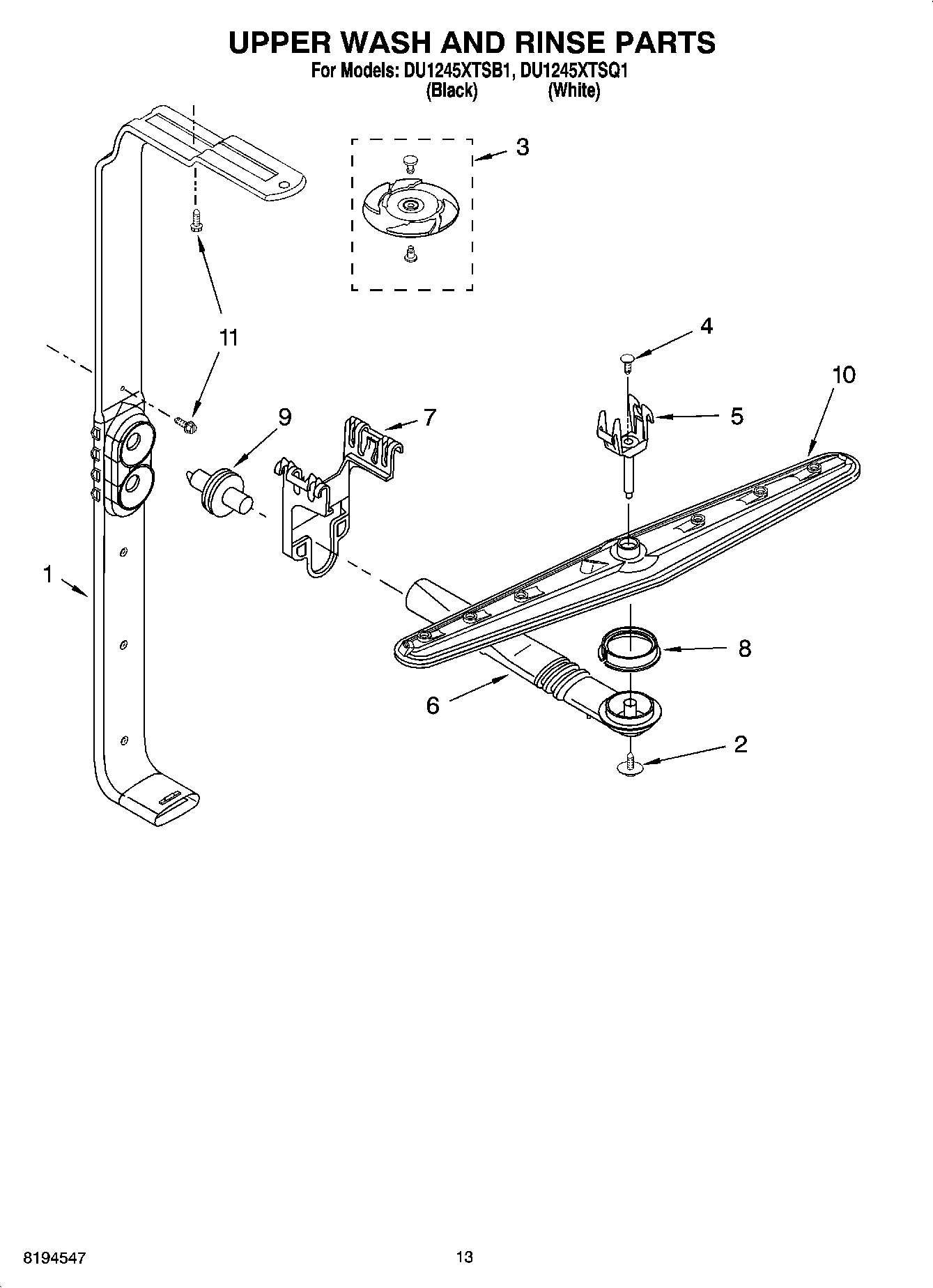 UPPER WASH AND RINSE PARTS
For Models: DU1245XTSB1, DU1245XTSQ1
(Black) (White)

3

11

4

10

9

7

5

1

8

6

2

8194547

13