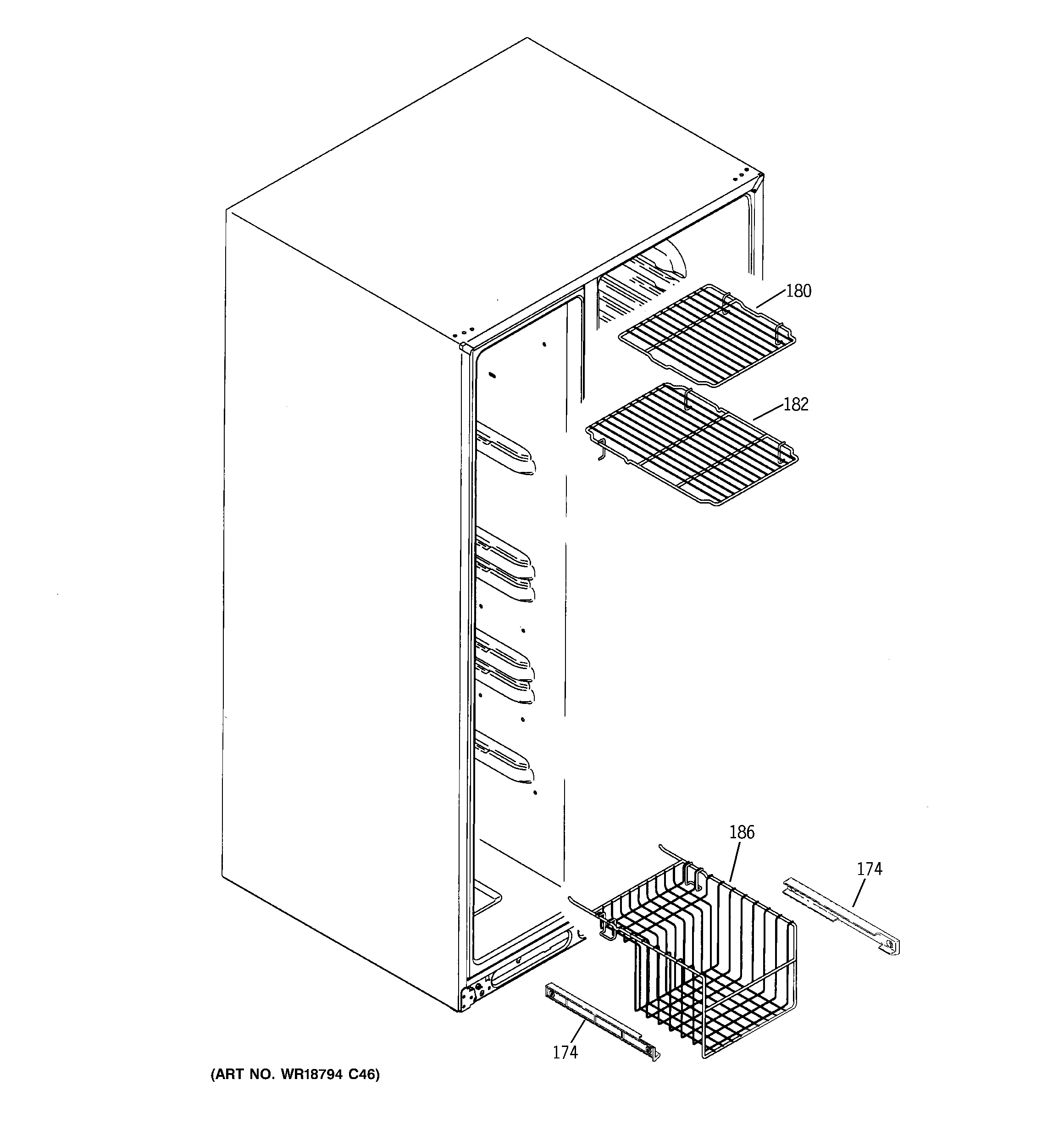 180

182

186

174

174

(ART NO. WR18794 C46)