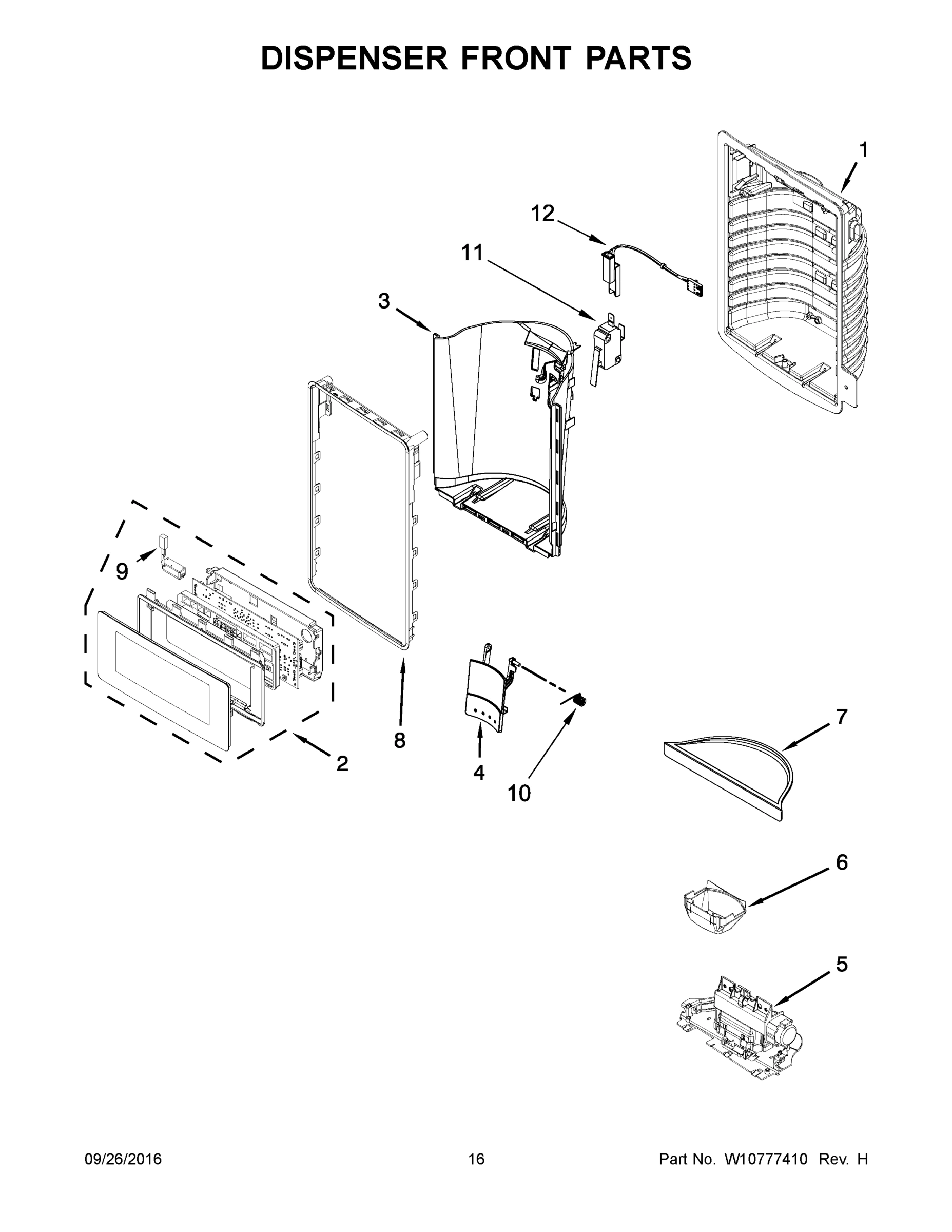 DISPENSER FRONT PARTS

1

12

11

3

9

8

2

4

10

7

6

5

09/26/2016

16

Part No. W10777410 Rev. H