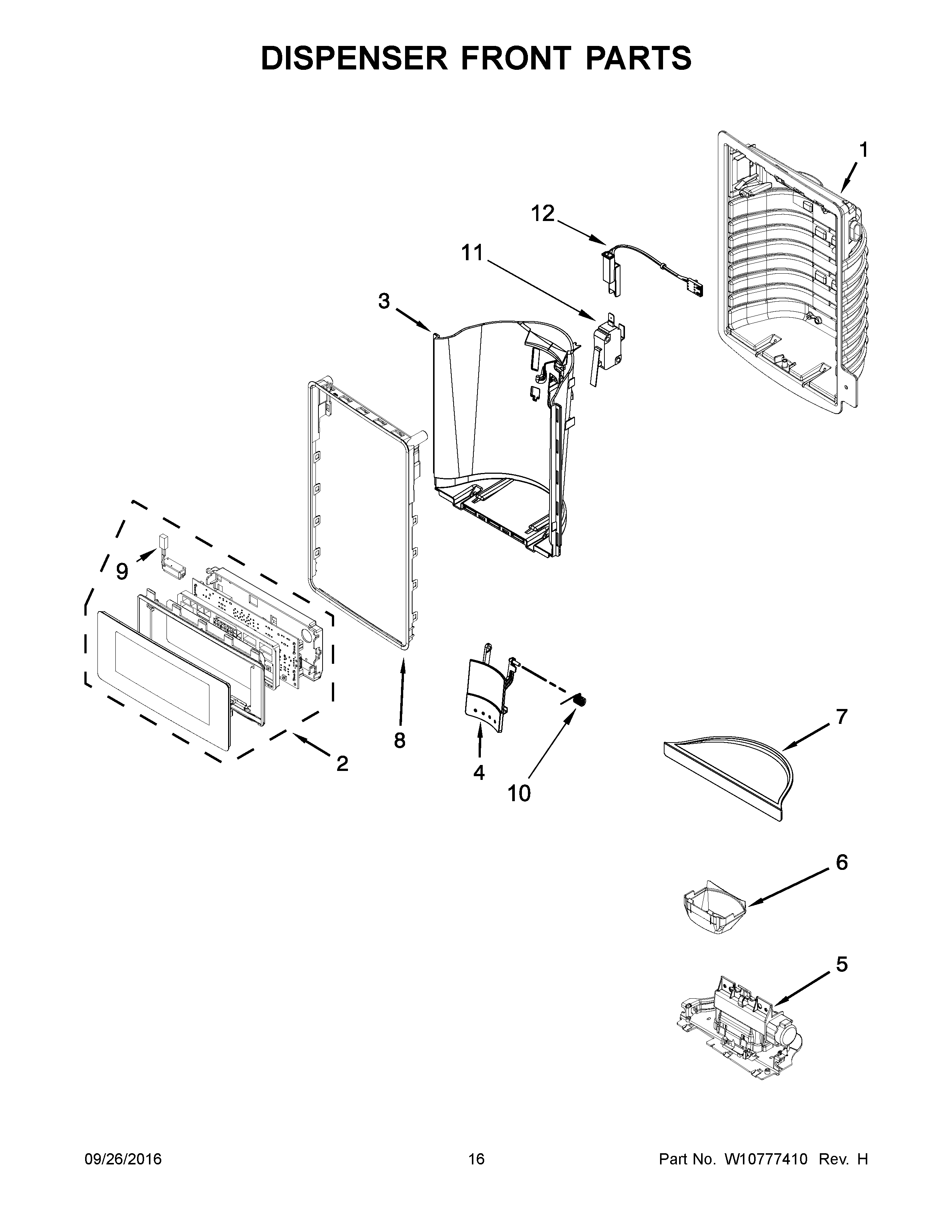 DISPENSER FRONT PARTS

1

12

11

3

9

8

2

4

10

7

6

5

09/26/2016

16

Part No. W10777410 Rev. H