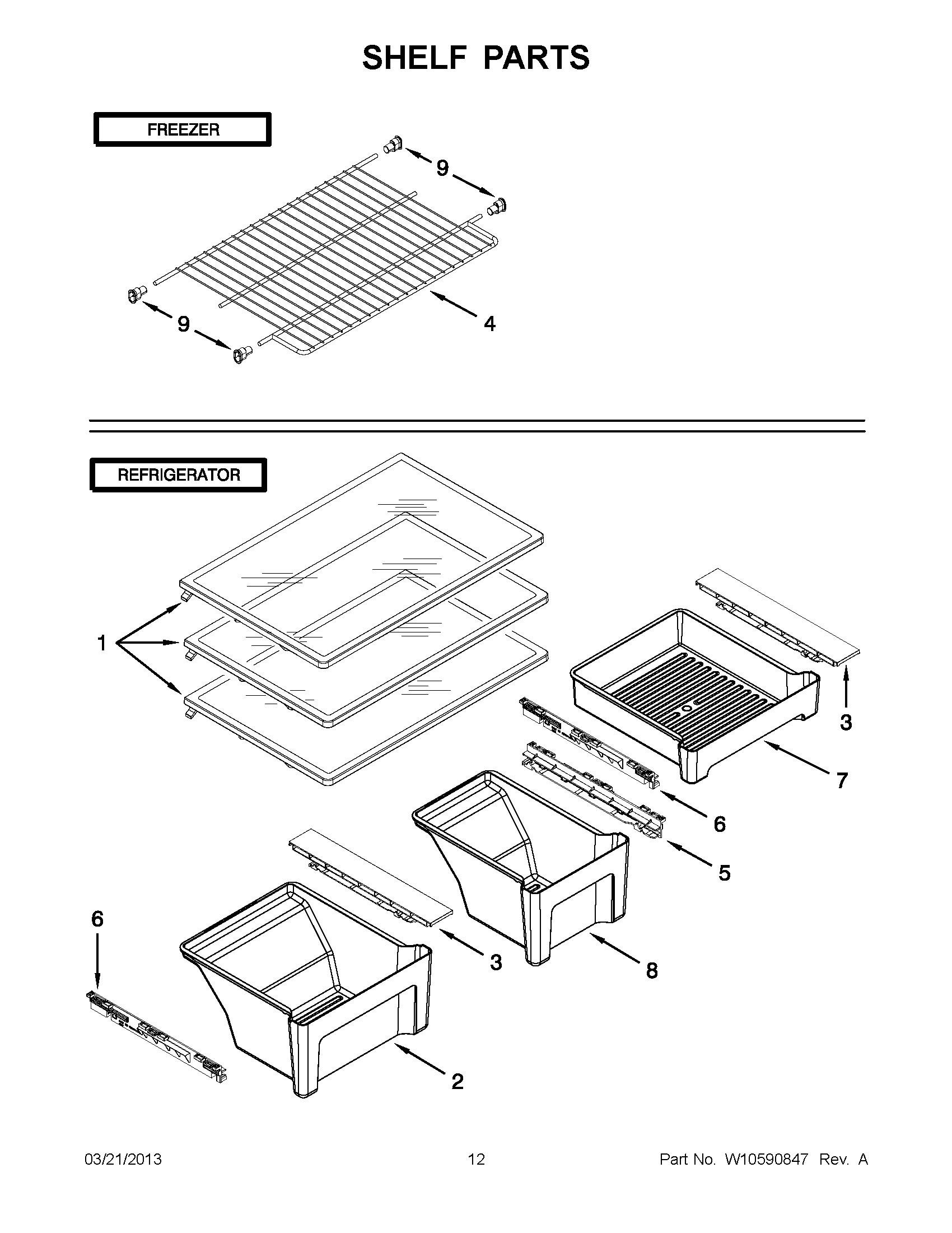 SHELF PARTS

FREEZER

9

9

4

REFRIGERATOR

1

3

7

6

5

6

3

8

2

03/21/2013 12 Part No. W10590847 Rev. A