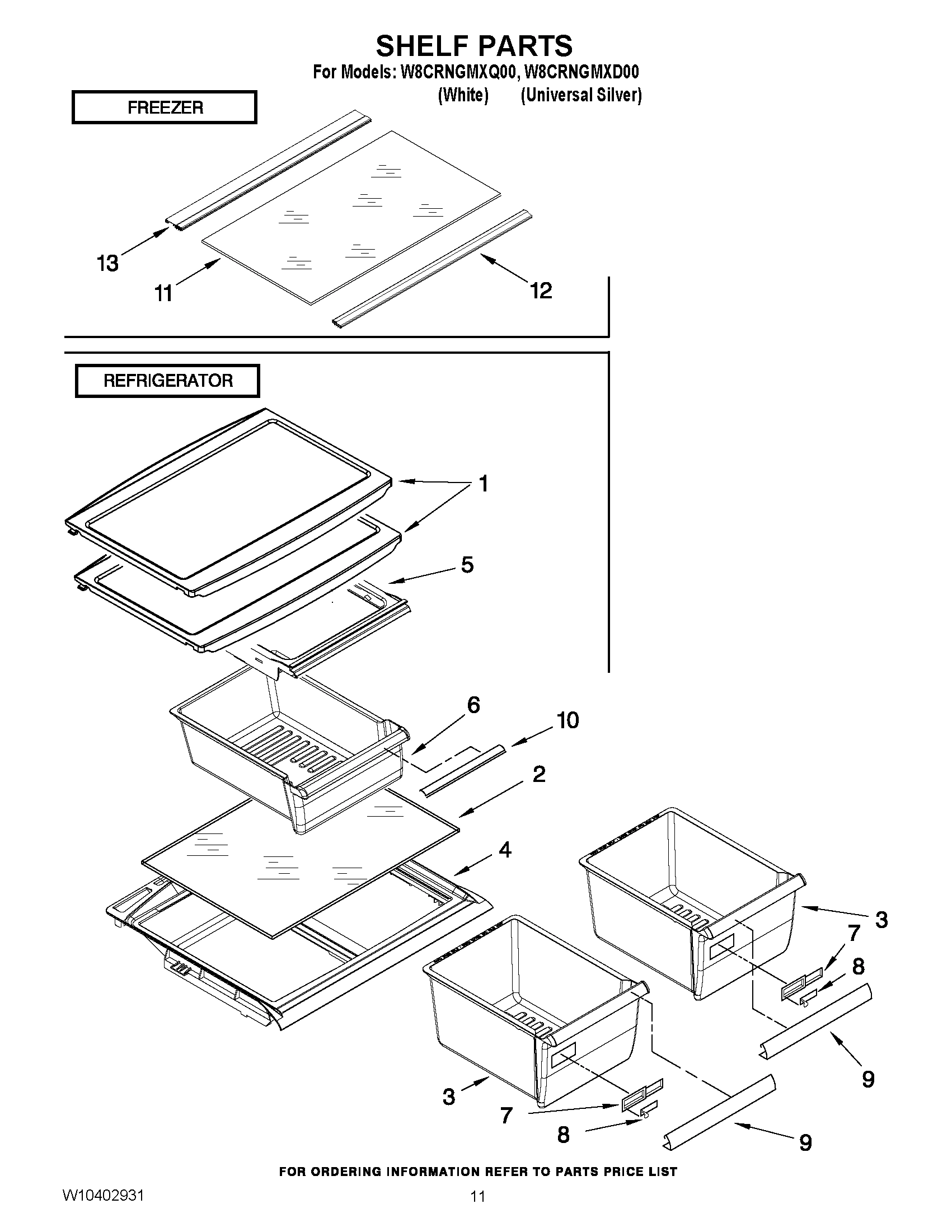 SHELF PARTS
For Models: W8CRNGMXQ00, W8CRNGMXD00
(White) (Universal Silver)

FREEZER

13
11
12

REFRIGERATOR

1
5
6
10
2
4
3
7
8
9
3
7
8
9

FOR ORDERING INFORMATION REFER TO PARTS PRICE LIST

W10402931
11