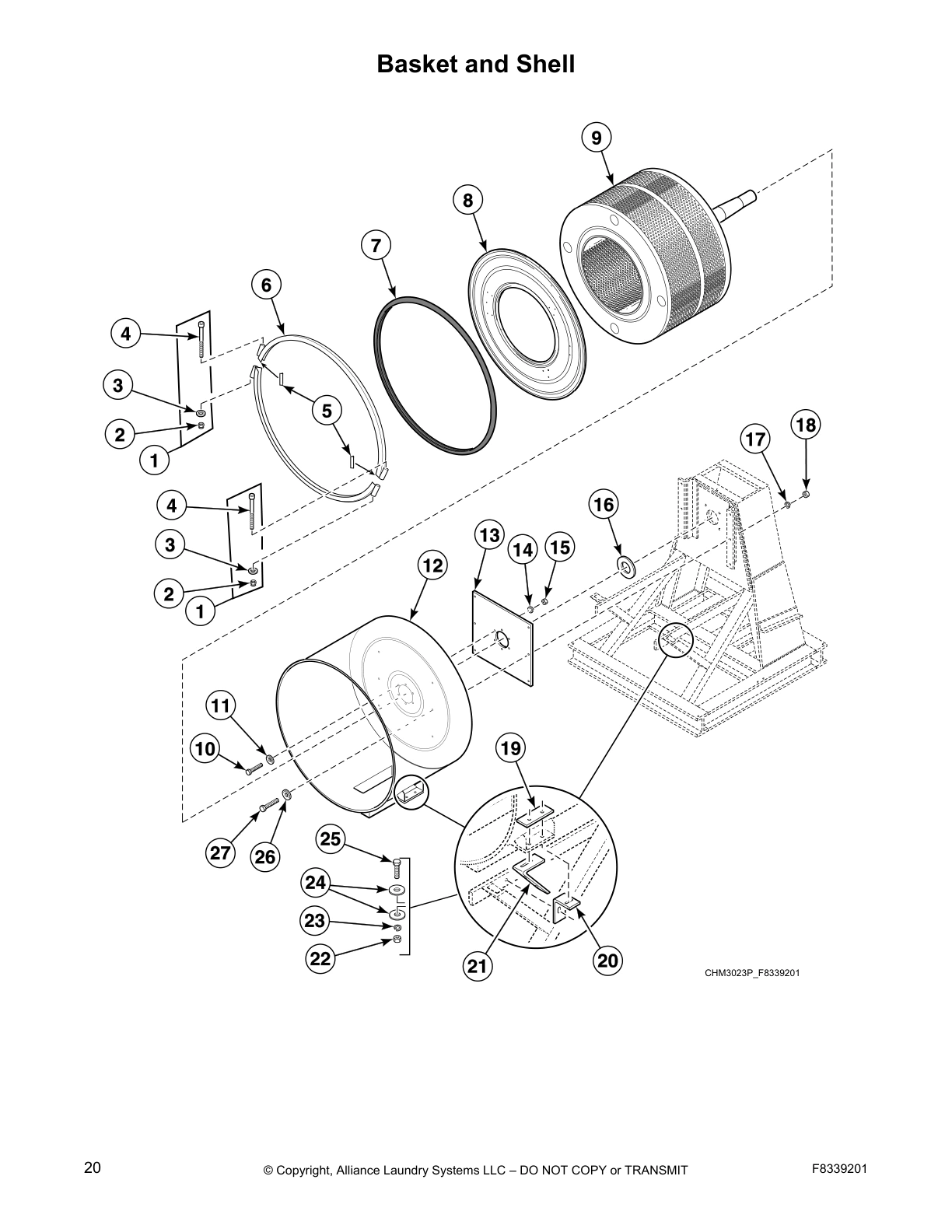 Basket and Shell

9
8
7
6
4
3
2
1
5
4
3
2
1
18
17
16
13
14
15
12
11
10
27
26
19
25
24
23
22
21
20

CHM3023P_F8339201

20

© Copyright, Alliance Laundry Systems LLC – DO NOT COPY or TRANSMIT

F8339201