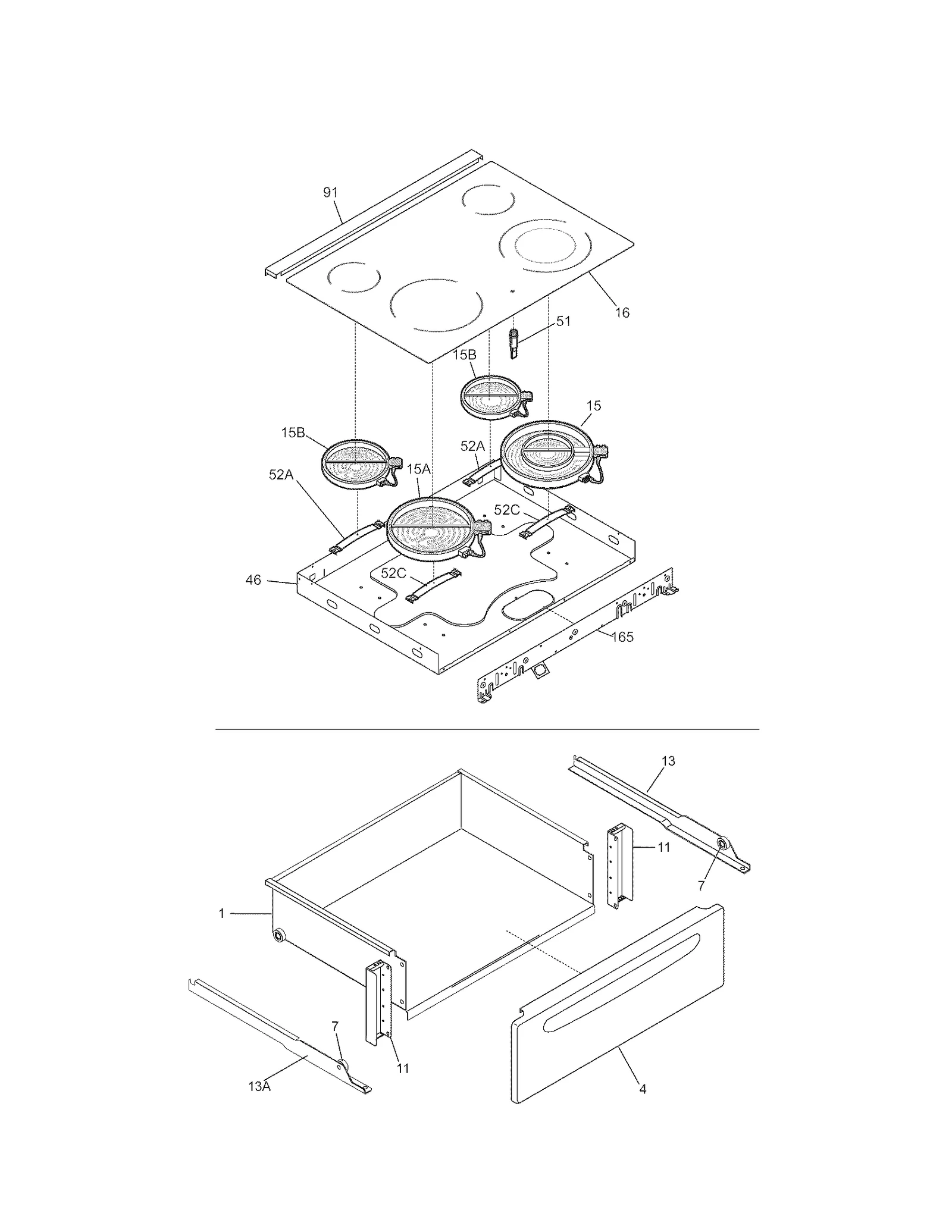 91
16
51
15B
15
15B
52A
52A
15A
52C
46
52C
165

13
11
7
1
7
11
13A
4