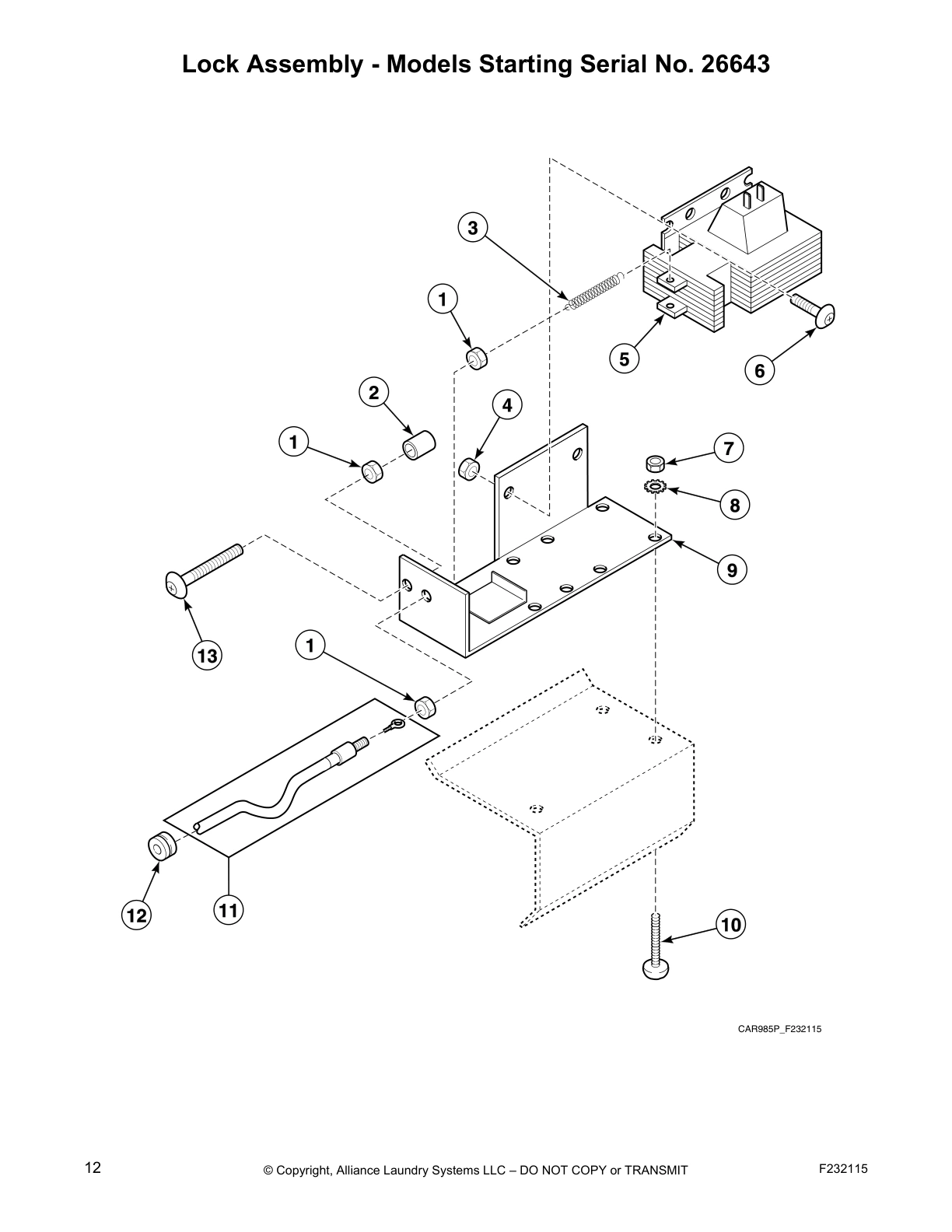 Lock Assembly - Models Starting Serial No. 26643

3

1

5

6

2

4

1

7

8

9

13

1

12

11

10

CAR985P_F232115

12

© Copyright, Alliance Laundry Systems LLC – DO NOT COPY or TRANSMIT

F232115