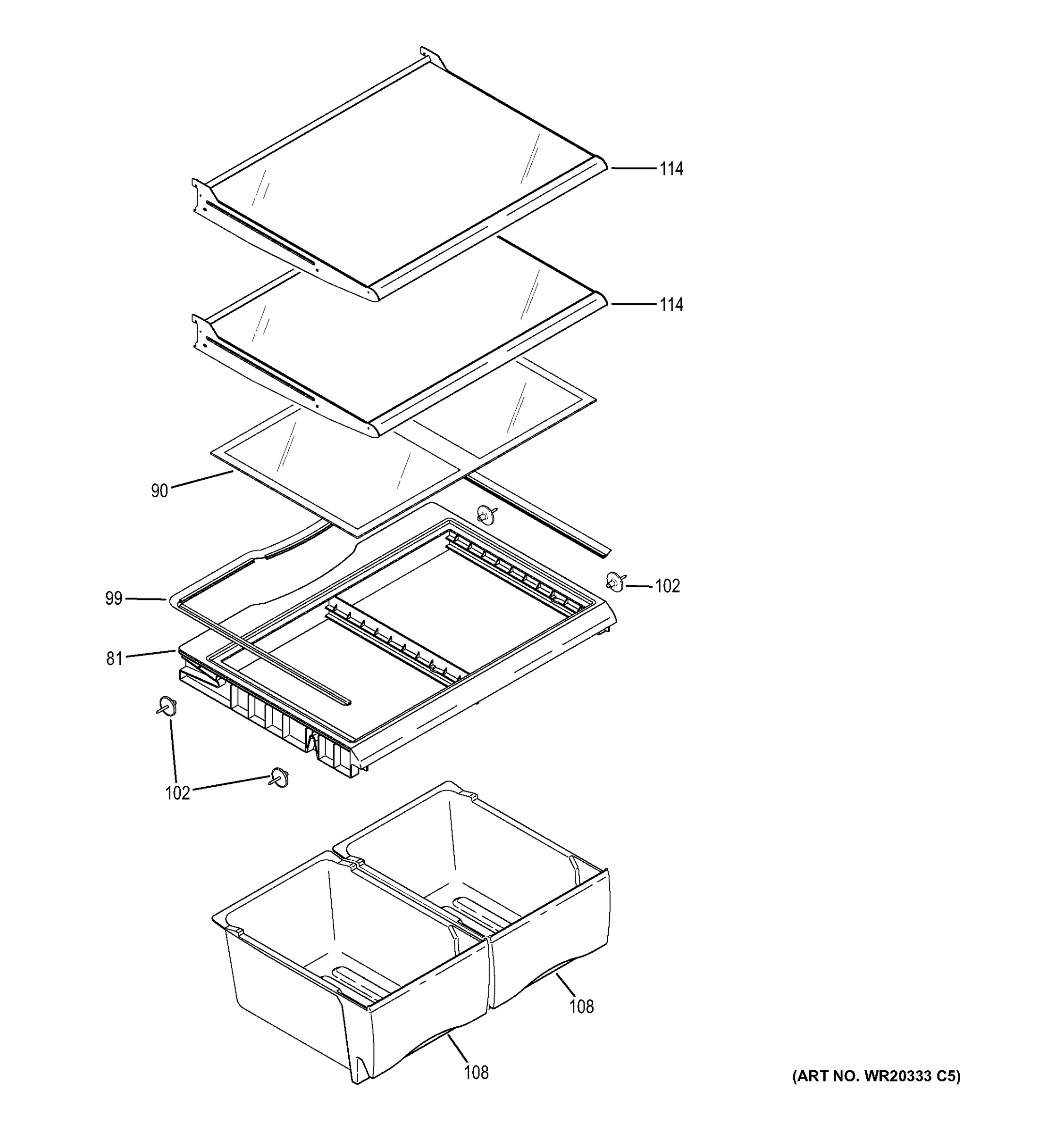 114

114

90

102

99

81

102

108

108

(ART NO. WR20333 C5)