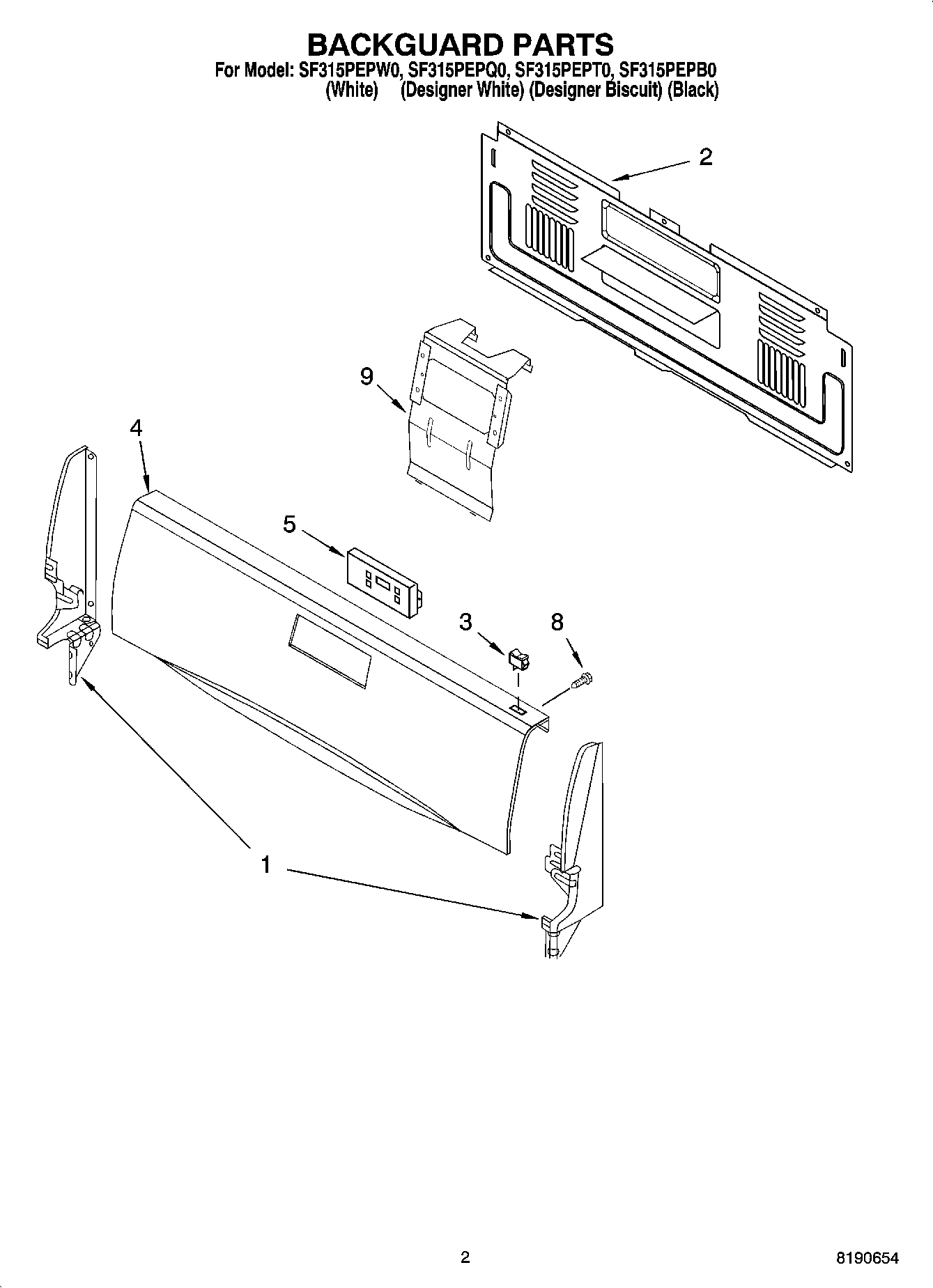 BACKGUARD PARTS
For Model: SF315PEPW0, SF315PEPQ0, SF315PEPT0, SF315PEPB0
(White) (Designer White) (Designer Biscuit) (Black)

2

9

4

5

3

8

1

2

8190654