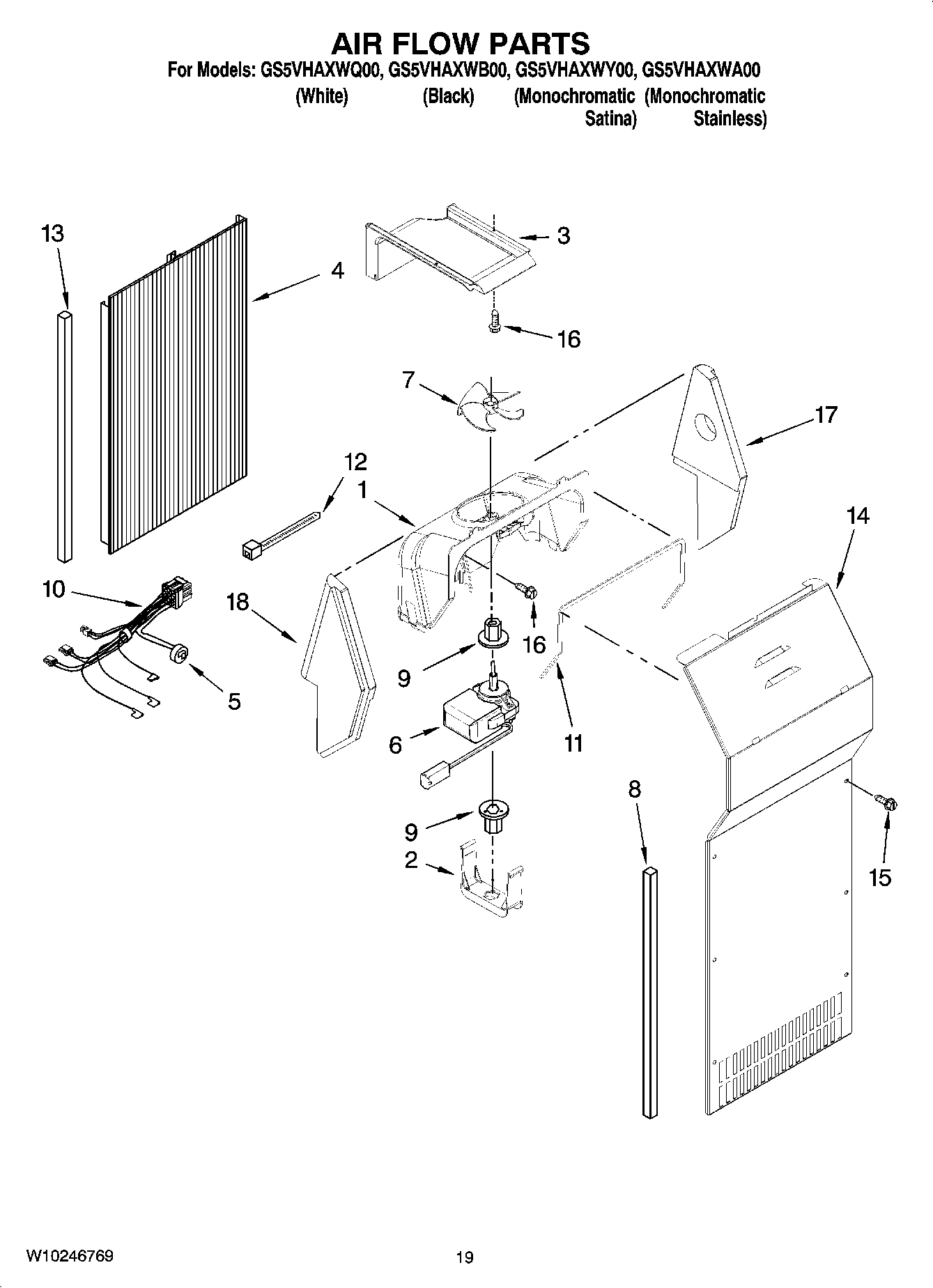 AIR FLOW PARTS

For Models: GS5VHAXWQ00, GS5VHAXWB00, GS5VHAXWY00, GS5VHAXWA00
(White) (Black) (Monochromatic Satina) (Monochromatic Stainless)

13
4
3
16
7
17
12
1
14
10
18
16
9
5
6
11
8
9
2
15

W10246769
19