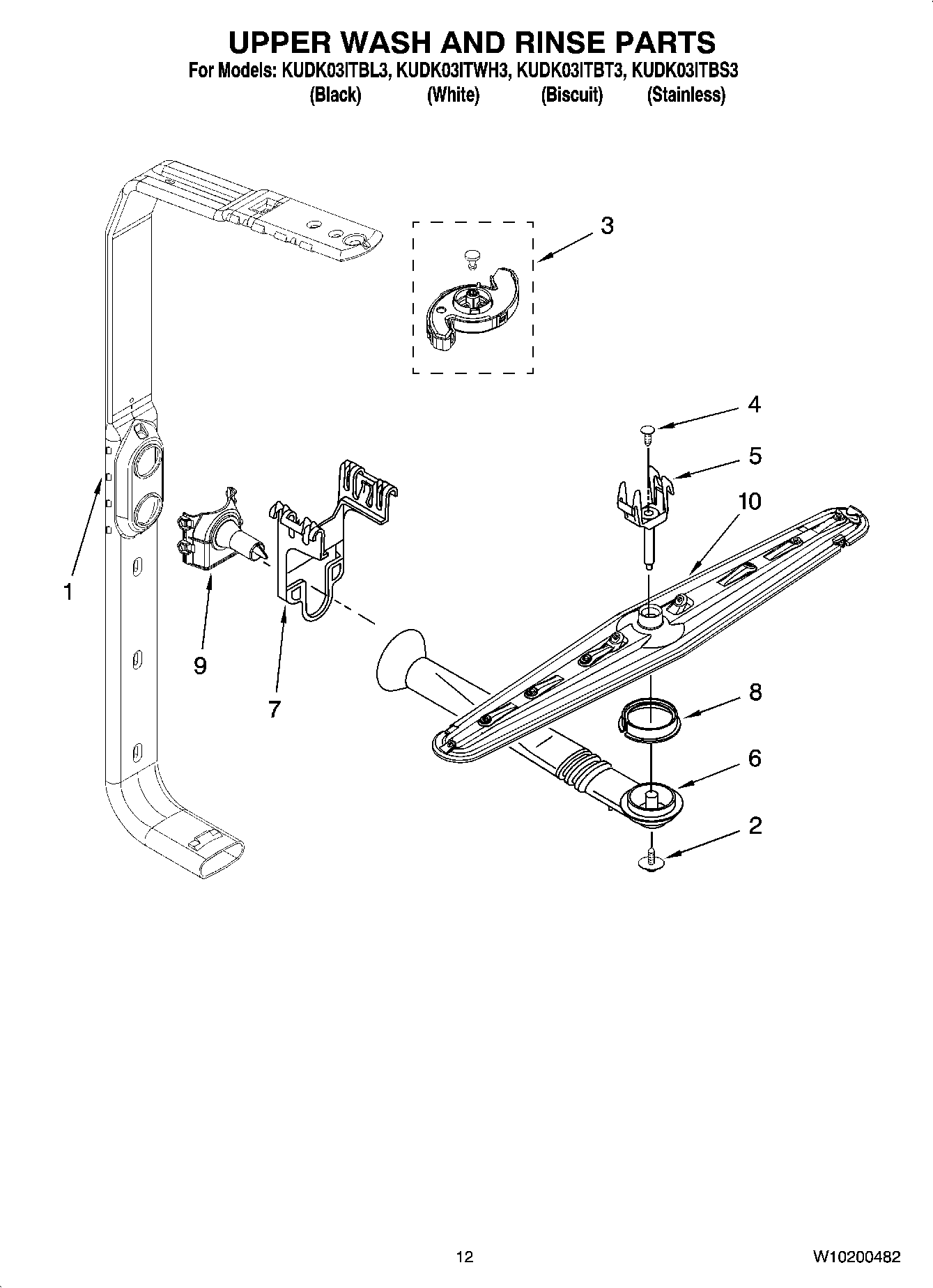 UPPER WASH AND RINSE PARTS
For Models: KUDK03ITBL3, KUDK03ITWH3, KUDK03ITBT3, KUDK03ITBS3
(Black) (White) (Biscuit) (Stainless)

3
4
5
10
1
9
7
8
6
2

12
W10200482