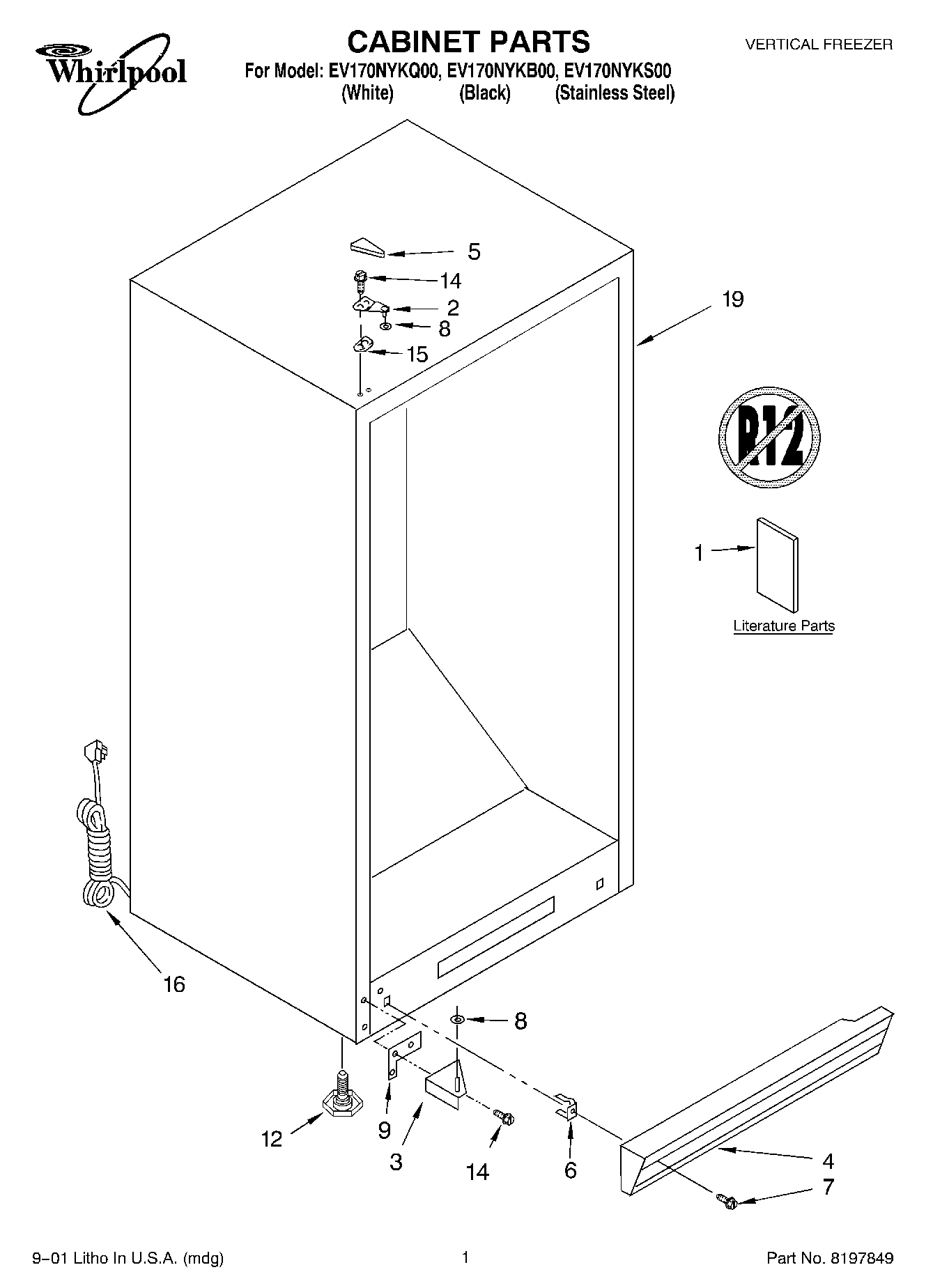 Whirlpool

CABINET PARTS

VERTICAL FREEZER

For Model: EV170NYKQ00, EV170NYKB00, EV170NYKS00
(White) (Black) (Stainless Steel)

5
14
2
8
15
19
R12
1
Literature Parts
16
8
12
9
3
14
6
4
7

9–01 Litho In U.S.A. (mdg)

1

Part No. 8197849