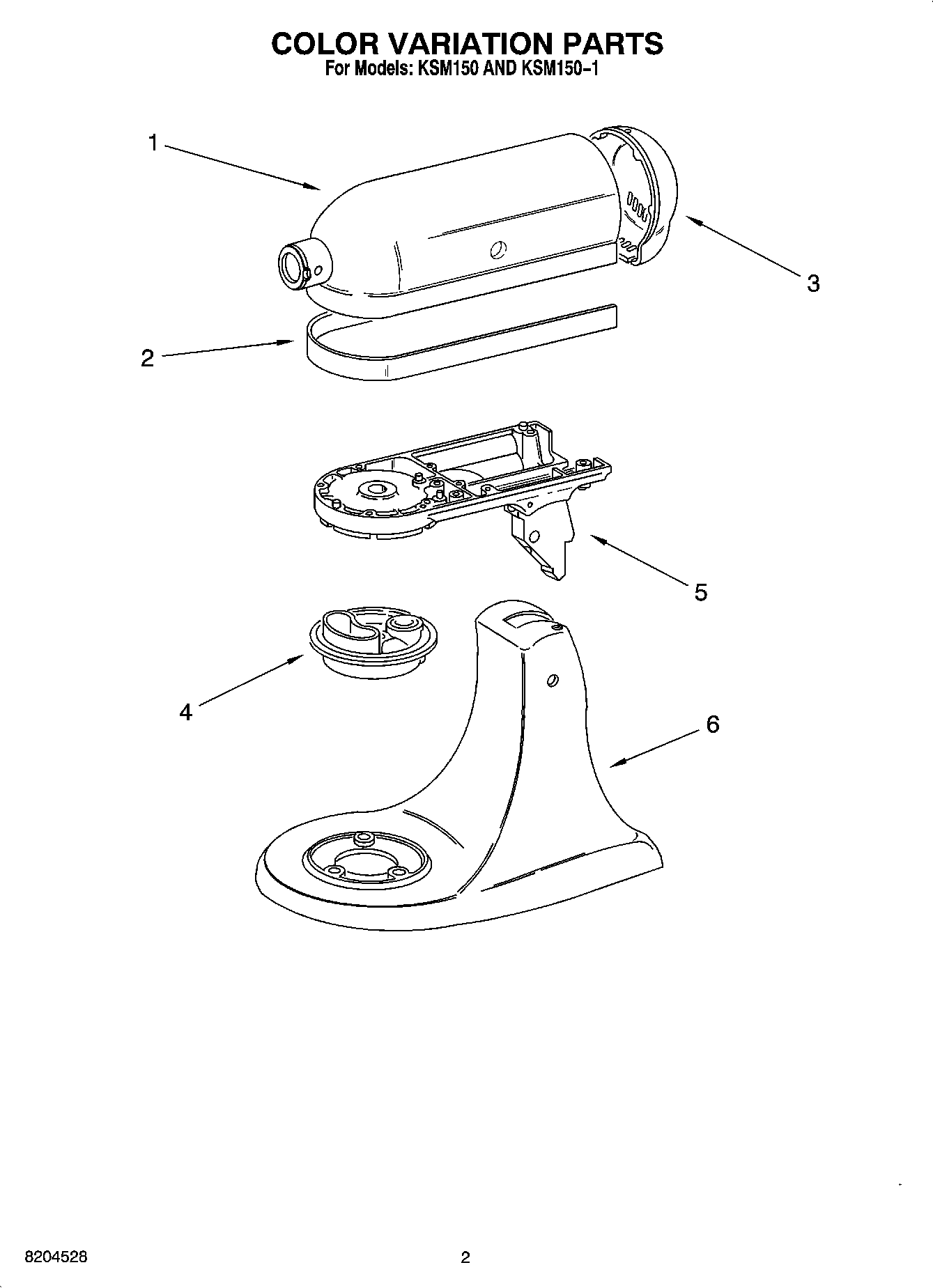 COLOR VARIATION PARTS
For Models: KSM150 AND KSM150-1

1

3

2

5

4

6

8204528

2