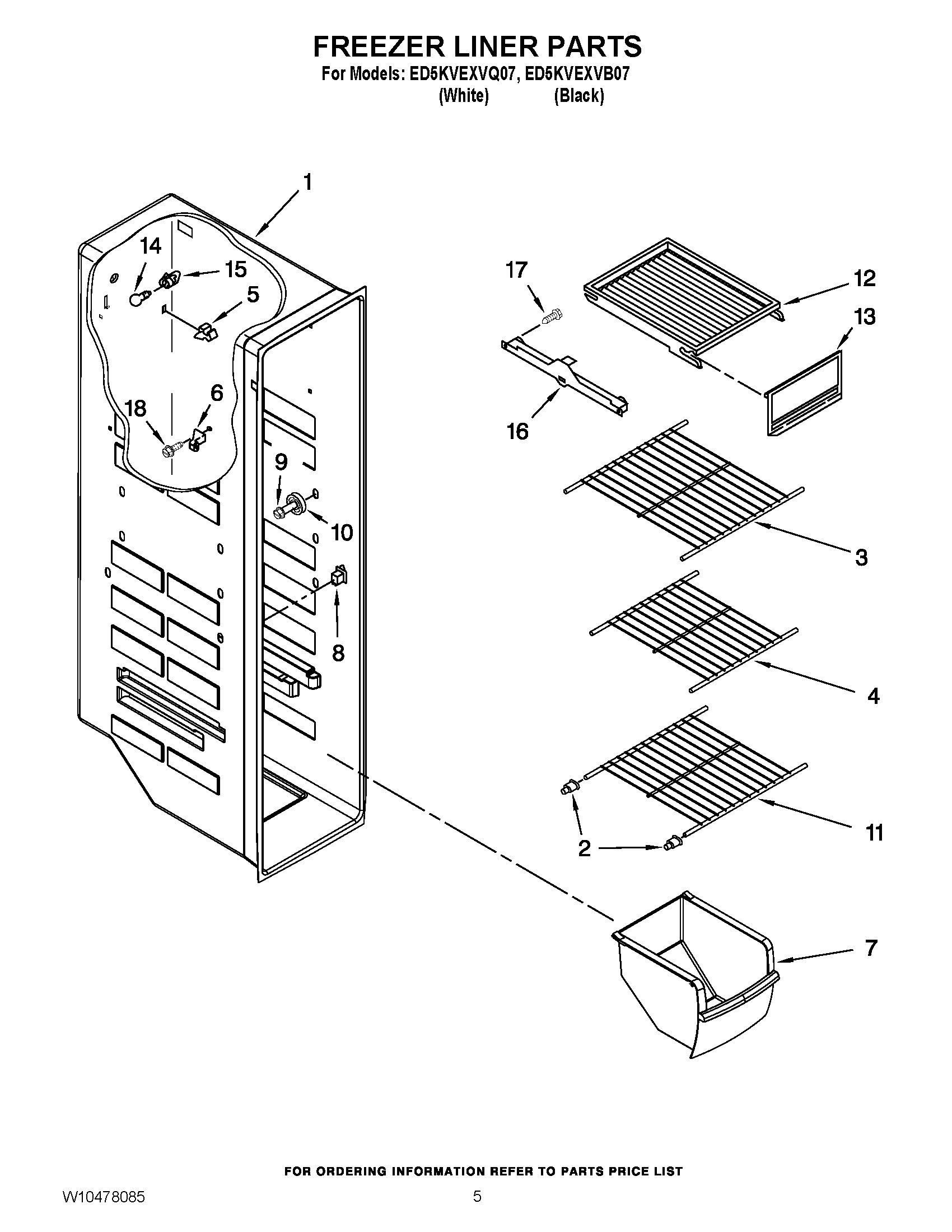 FREEZER LINER PARTS
For Models: ED5KVEXVQ07, ED5KVEXVB07
(White) (Black)

1
14
15
5
18
6
9
10
8
17
12
13
16
3
4
2
11
7

FOR ORDERING INFORMATION REFER TO PARTS PRICE LIST

W10478085 5