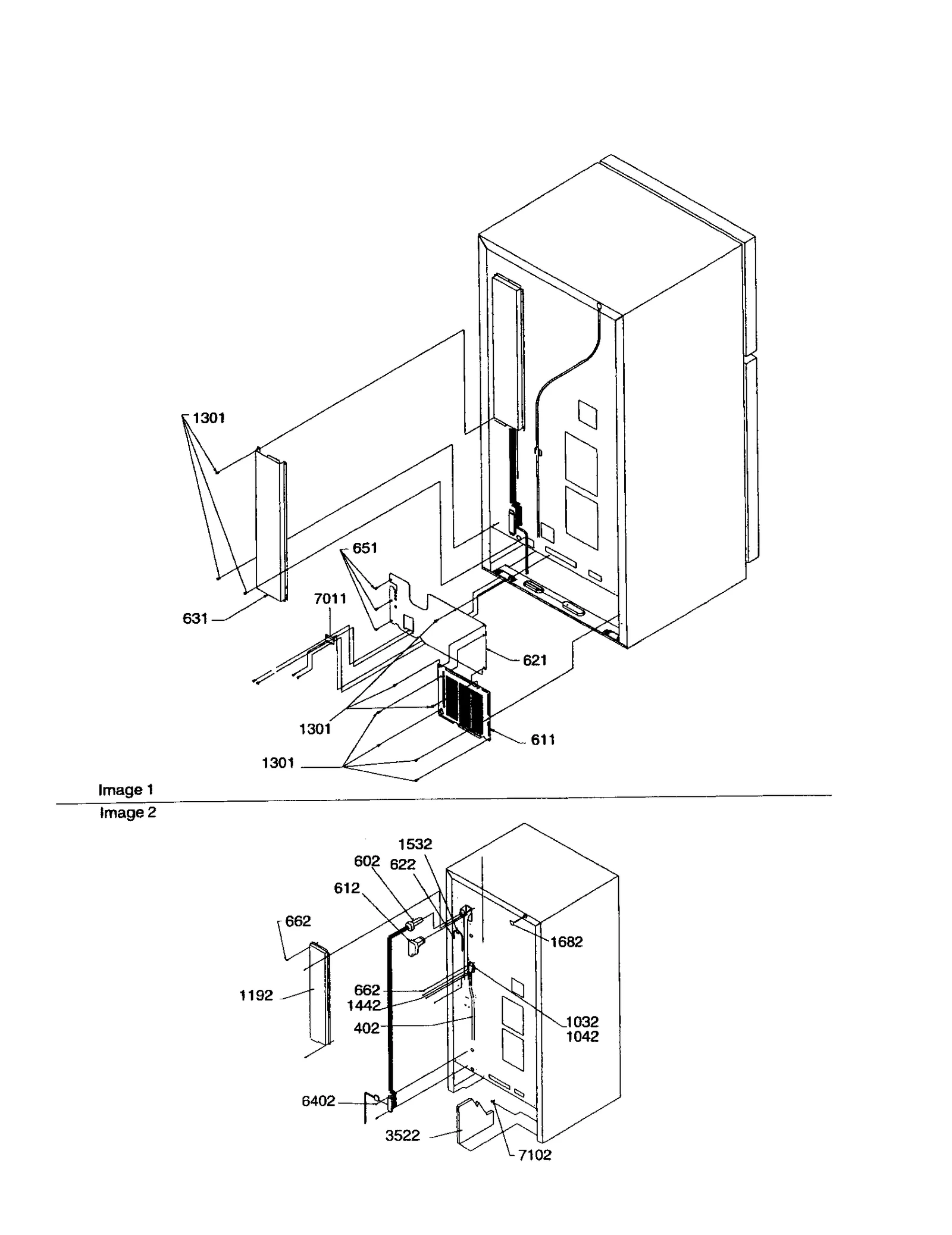 1301
651
7011
631
621
1301
611
1301
Image 1
Image 2
1532
602
622
612
662
1682
1192
662
1442
402
1032
1042
6402
3522
7102