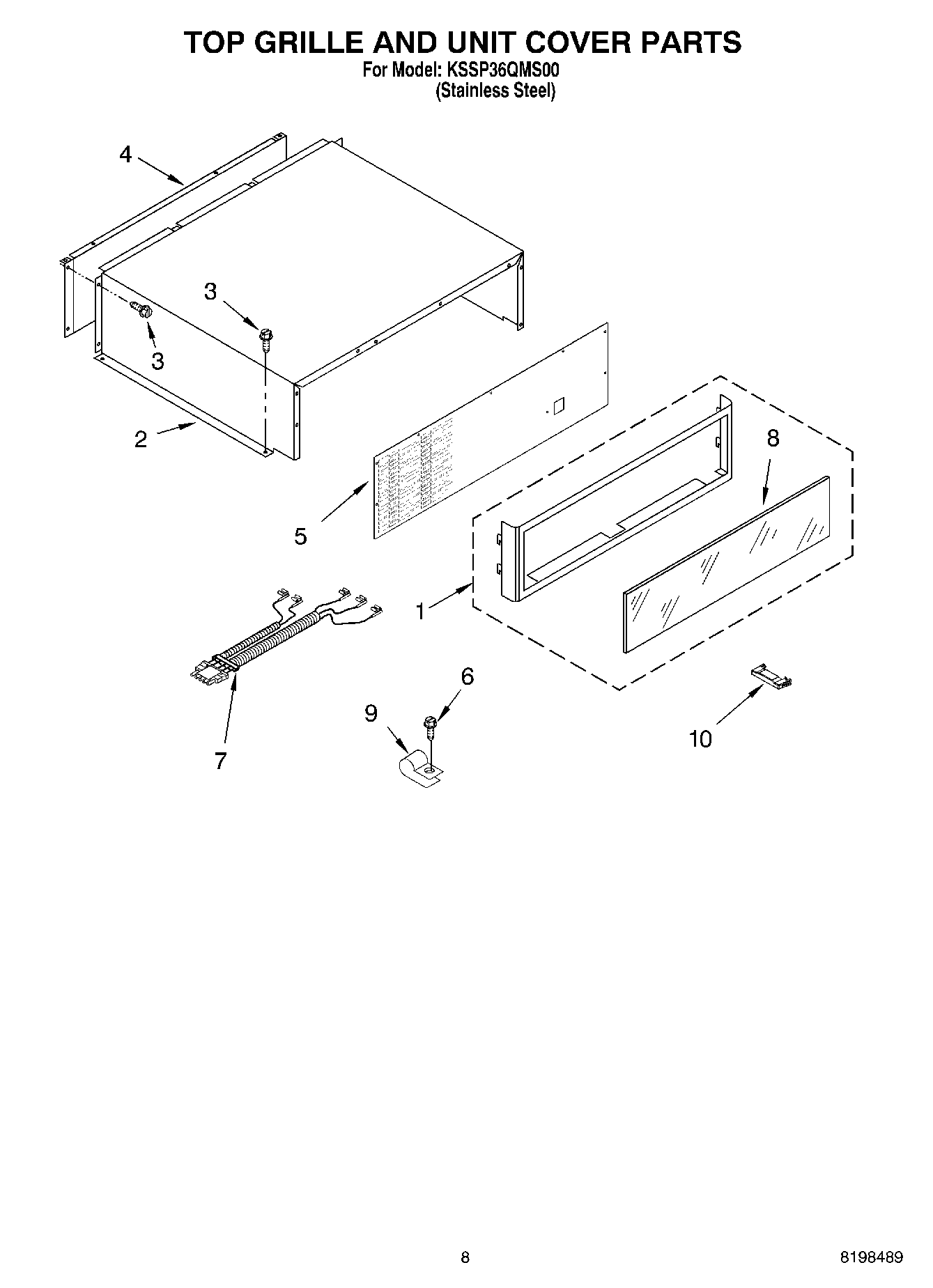 TOP GRILLE AND UNIT COVER PARTS
For Model: KSSP36QMS00
(Stainless Steel)

4
3
3
2
5
8
1
7
6
9
10

8
8198489