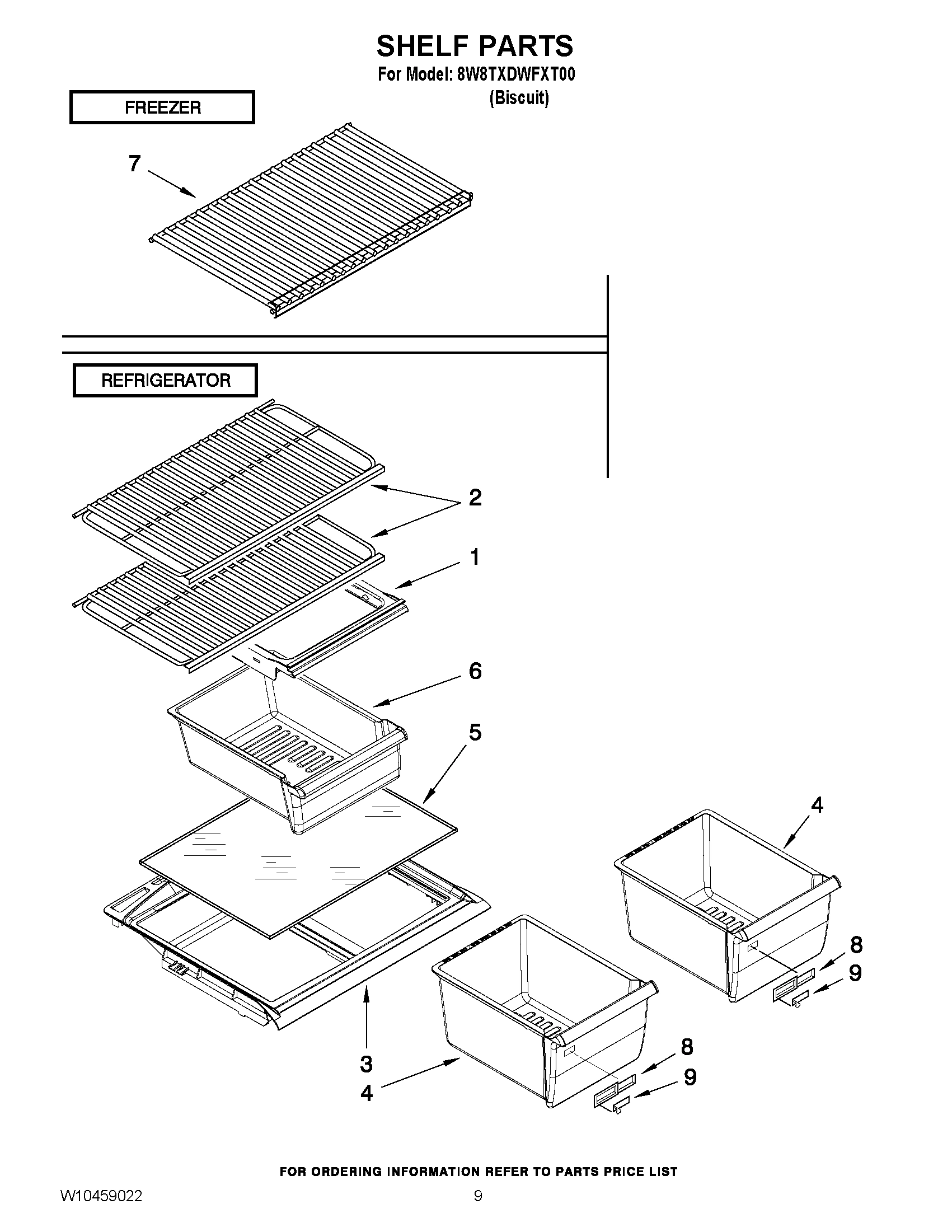 SHELF PARTS

For Model: 8W8TXDWFXT00
(Biscuit)

FREEZER

7

REFRIGERATOR

2

1

6

5

4

8

9

3

4

8

9

FOR ORDERING INFORMATION REFER TO PARTS PRICE LIST

W10459022

9