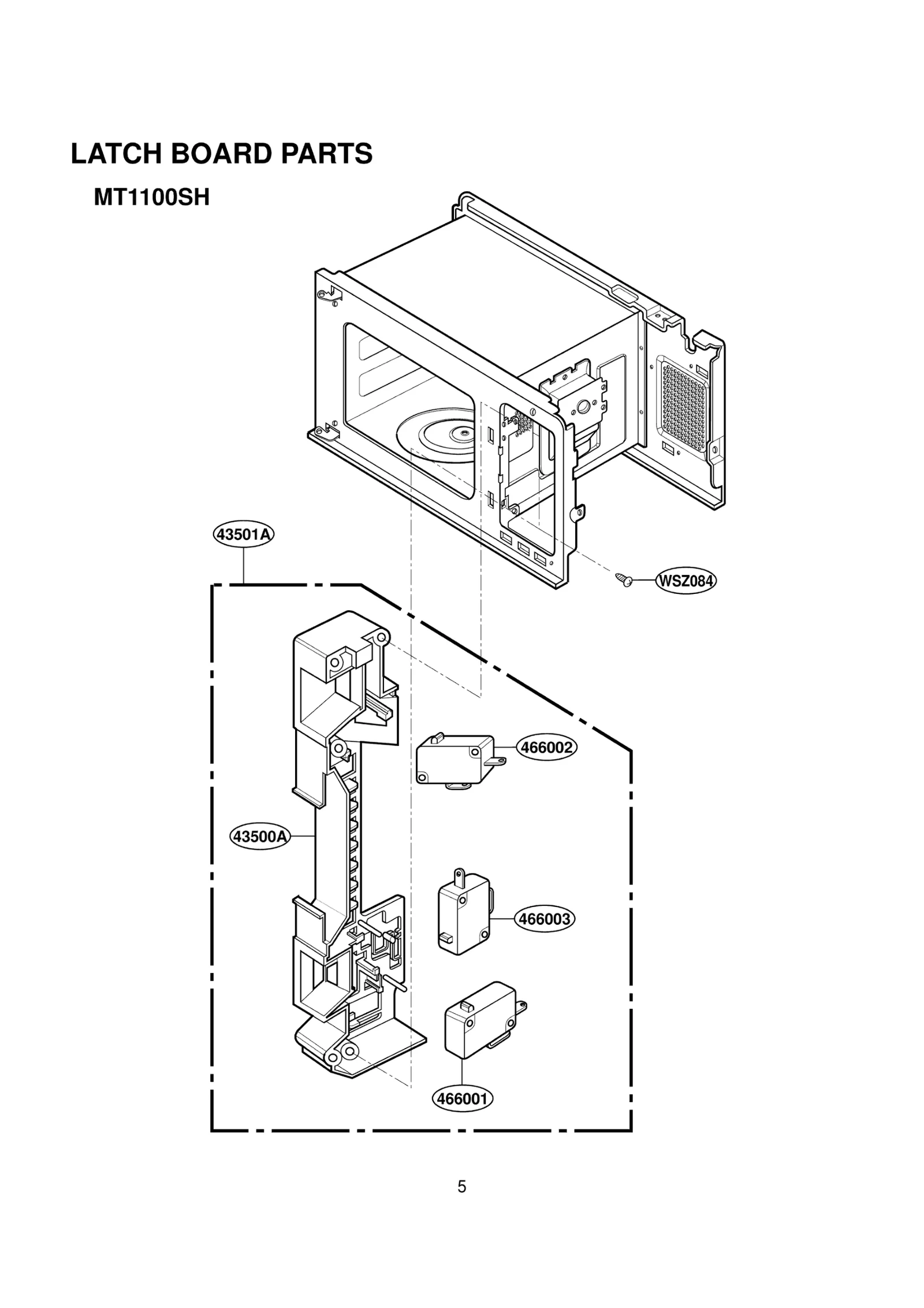 LATCH BOARD PARTS

MT1100SH

43501A

WSZ084

466002

43500A

466003

466001

5