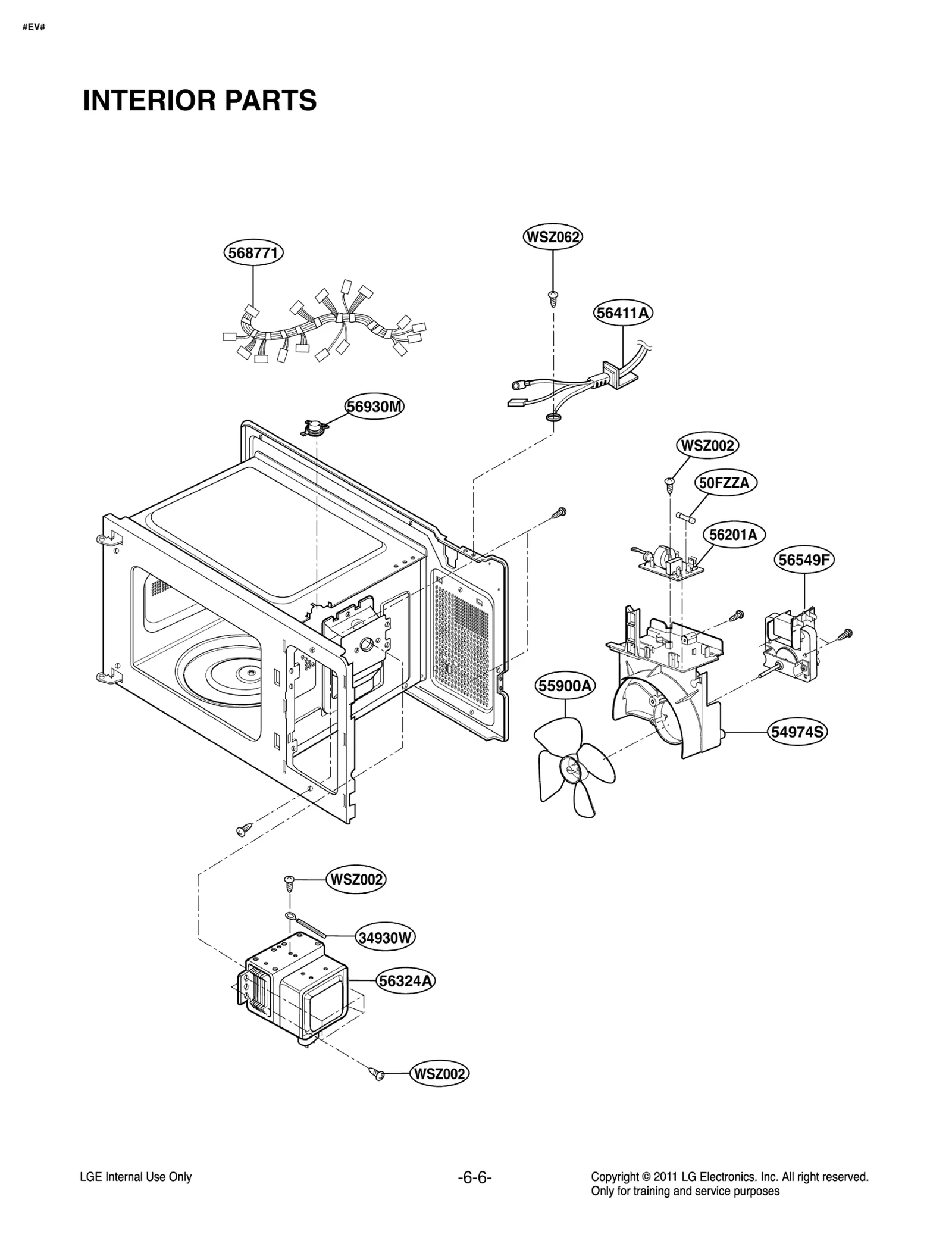 #EV#

INTERIOR PARTS

568771

WSZ062

56411A

56930M

WSZ002

50FZZA

56201A

56549F

55900A

54974S

WSZ002

34930W

56324A

WSZ002

LGE Internal Use Only

-6-6-

Copyright © 2011 LG Electronics. Inc. All right reserved.
Only for training and service purposes