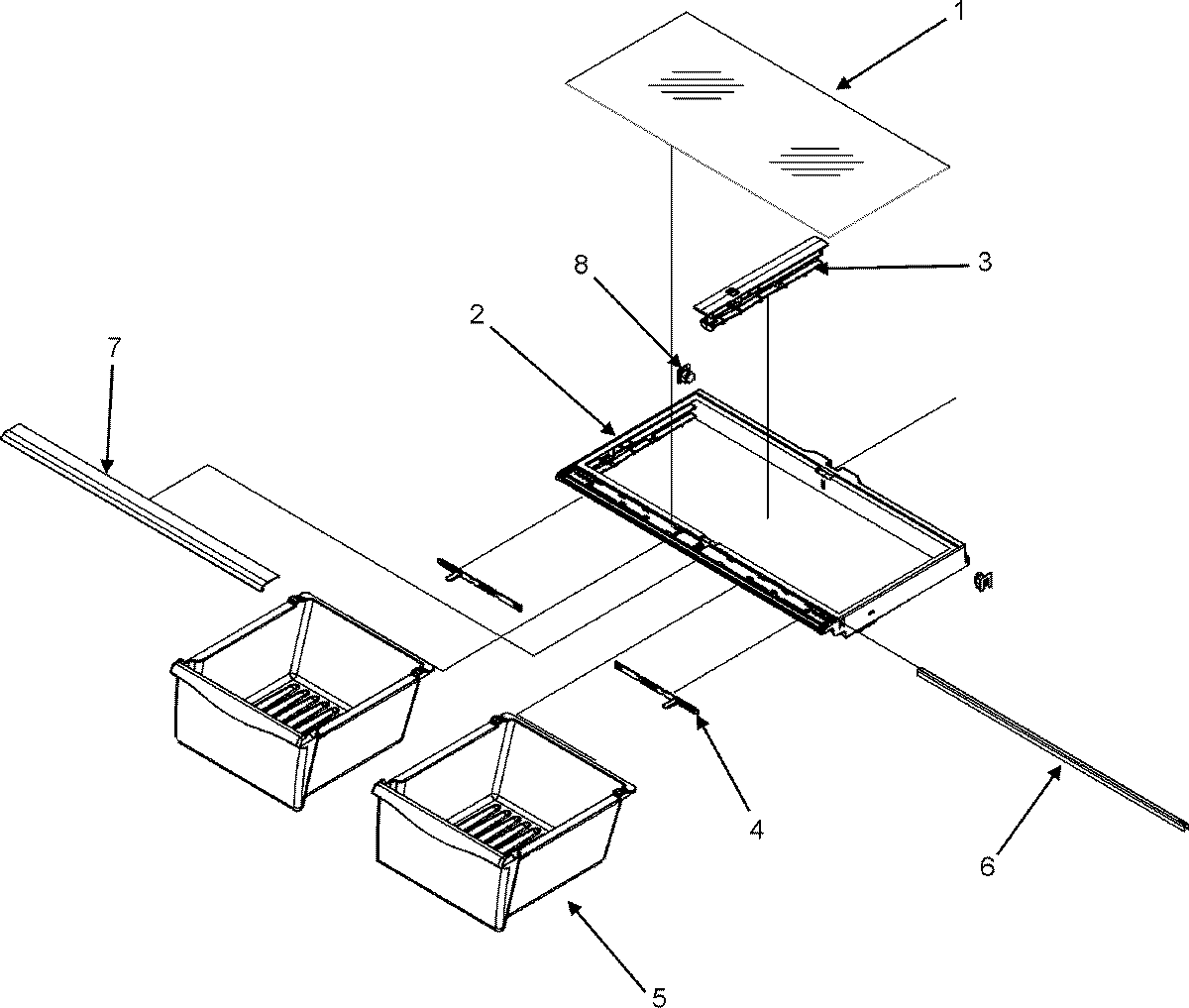 1
3
8
2
7
4
6
5