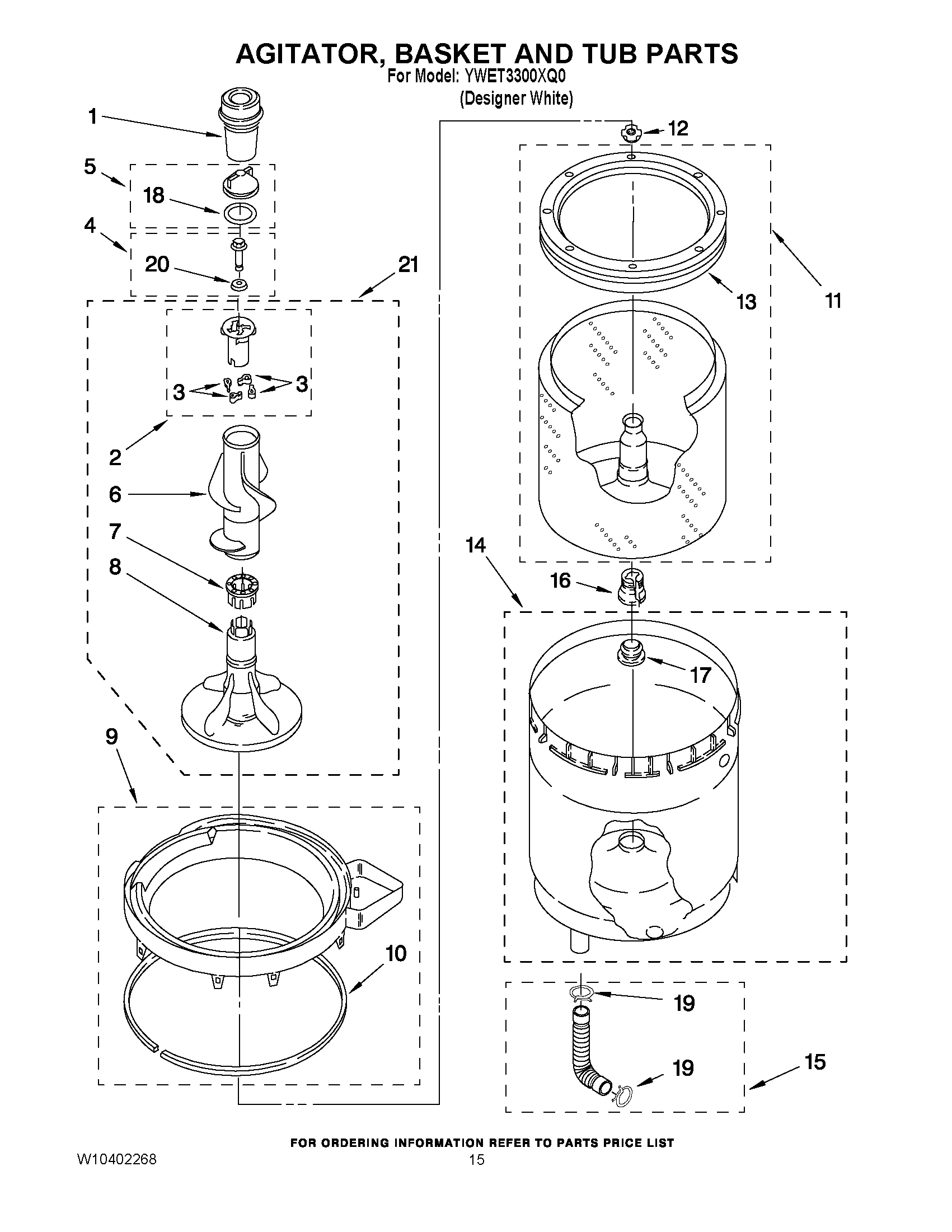 AGITATOR, BASKET AND TUB PARTS
For Model: YWET3300XQ0
(Designer White)

1
5
18
4
20
21
3
3
2
6
7
8
9
10
12
13
11
14
16
17
19
19
15

FOR ORDERING INFORMATION REFER TO PARTS PRICE LIST
W10402268
15