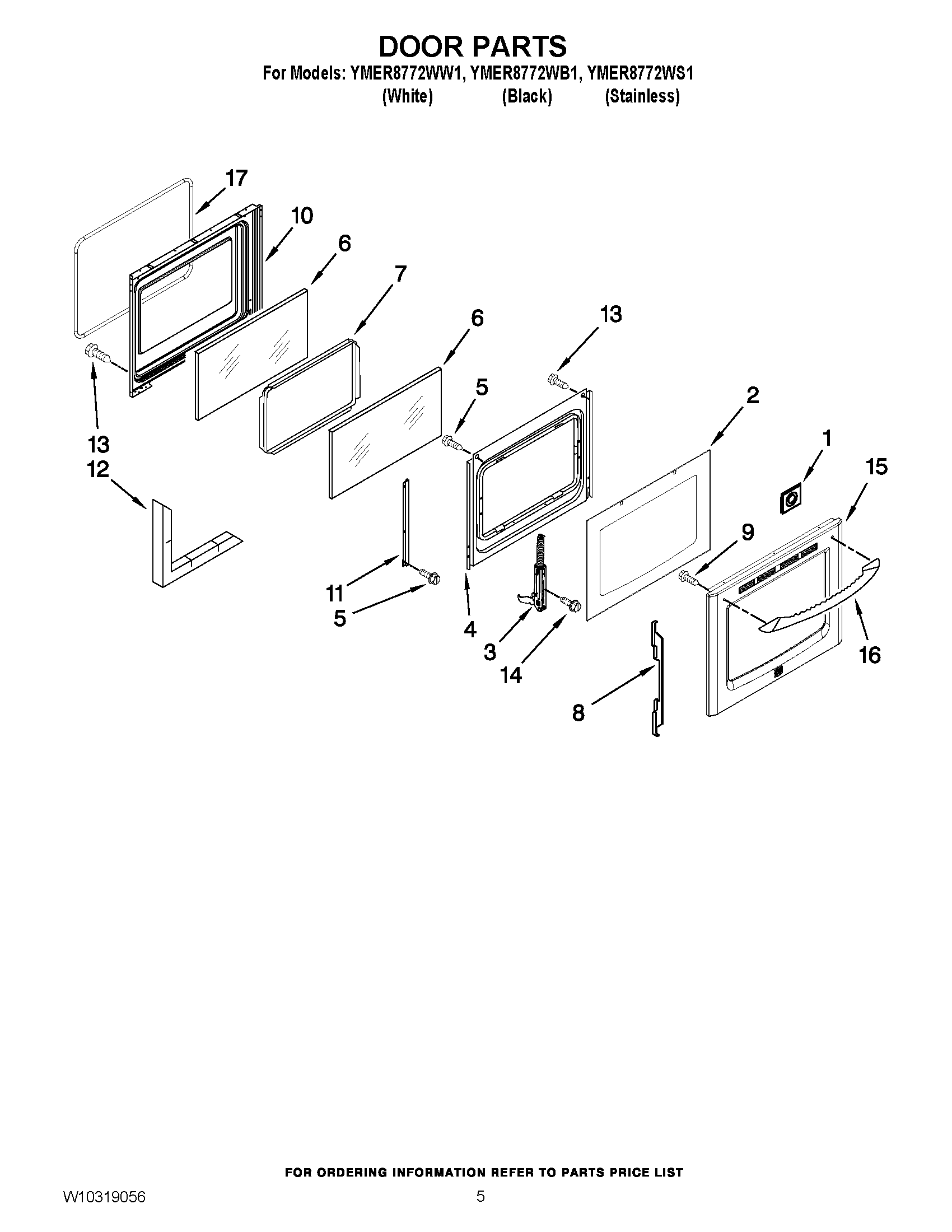 DOOR PARTS

For Models: YMER8772WW1, YMER8772WB1, YMER8772WS1
(White) (Black) (Stainless)

17
10
6
7
6
13
5
2
1
15
13
12
9
11
5
4
3
14
16
8

FOR ORDERING INFORMATION REFER TO PARTS PRICE LIST

W10319056

5